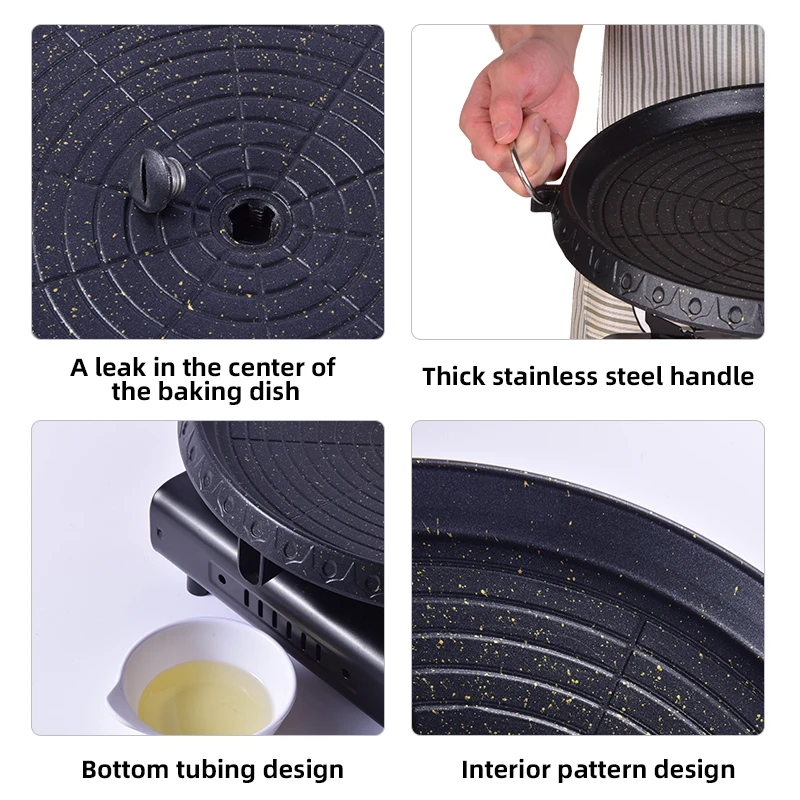 A leak in the center of the baking dish

Thick stainless steel handle

Bottom tubing design

Interior pattern design