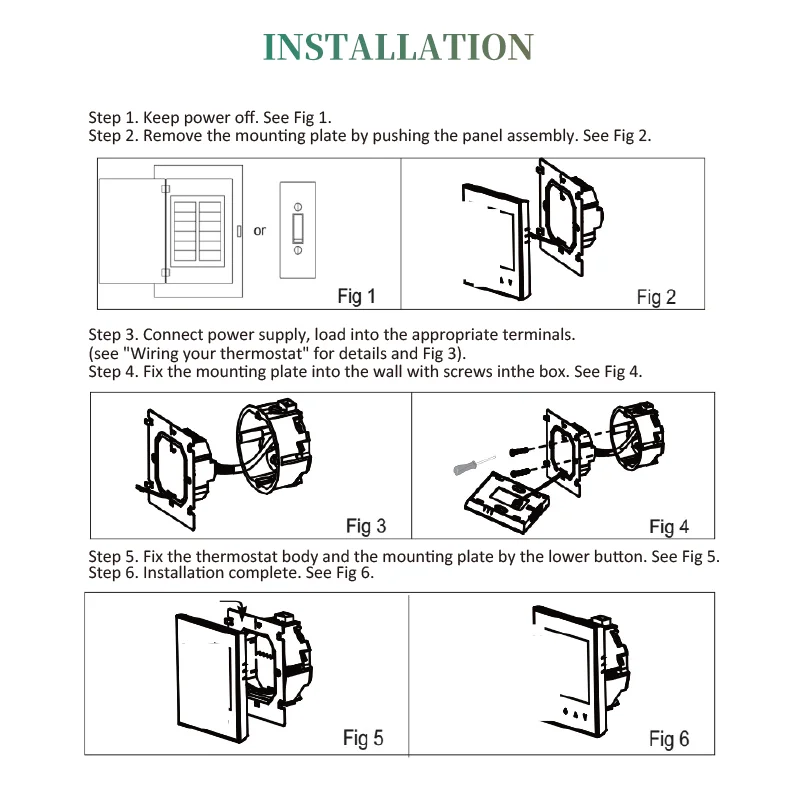 INSTALLATION

Step 1. Keep power off. See Fig 1.
Step 2. Remove the mounting plate by pushing the panel assembly. See Fig 2.

or

Fig 1

Fig 2

Step 3. Connect power supply, load into the appropriate terminals. (see "Wiring your thermostat" for details and Fig 3).
Step 4. Fix the mounting plate into the wall with screws inthe box. See Fig 4.

Fig 3

Fig 4

Step 5. Fix the thermostat body and the mounting plate by the lower button. See Fig 5.
Step 6. Installation complete. See Fig 6.

Fig 5

Fig 6