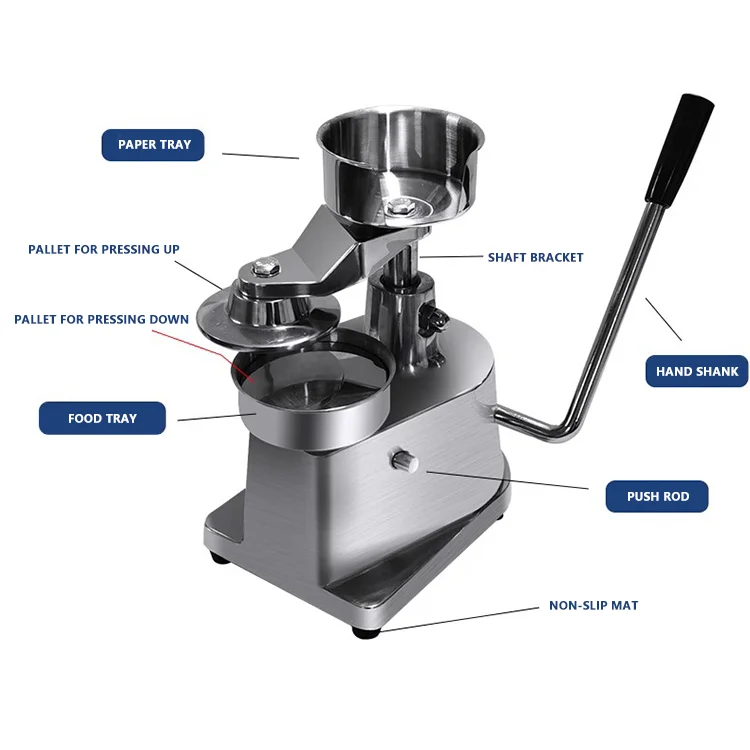 PAPER TRAY

PALLET FOR PRESSING UP

SHAFT BRACKET

PALLET FOR PRESSING DOWN

HAND SHANK

FOOD TRAY

PUSH ROD

NON-SLIP MAT