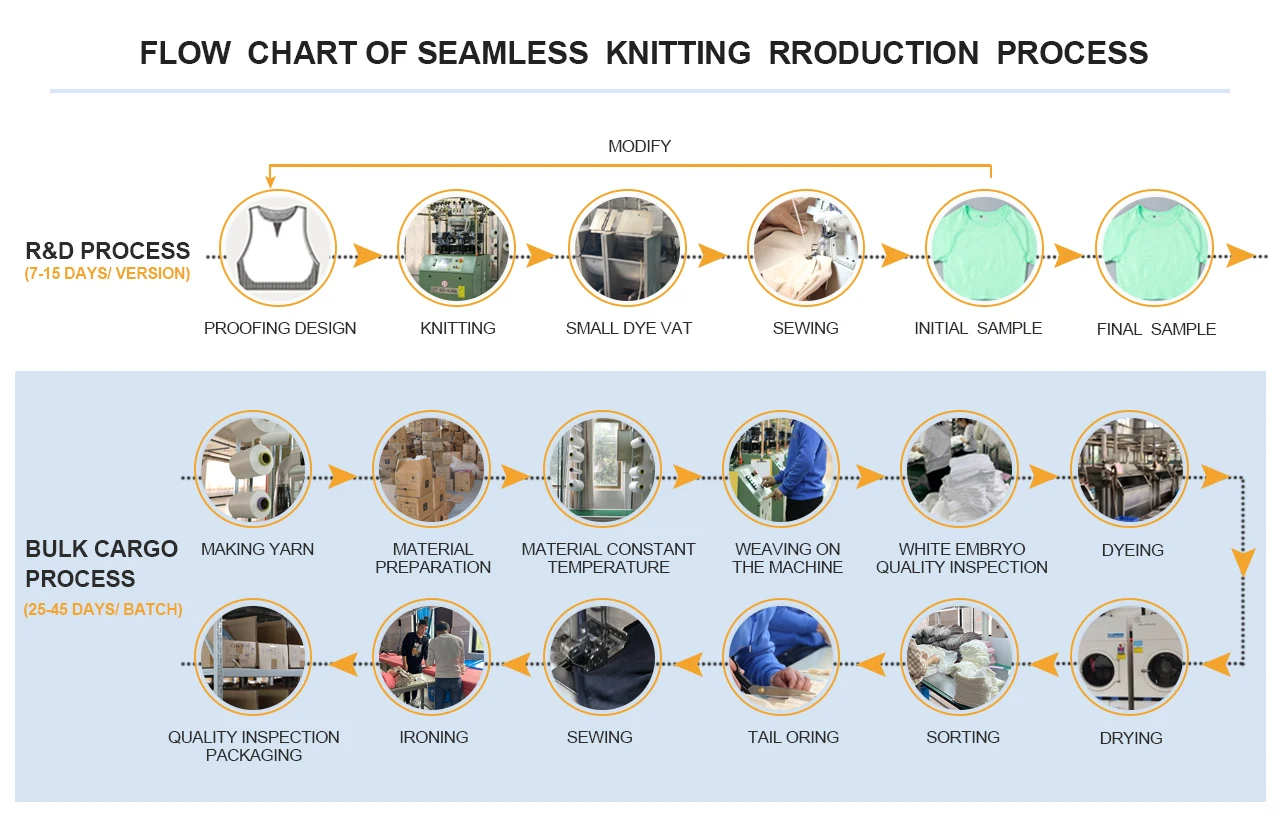 FLOW CHART OF SEAMLESS KNITTING RRODUCTION PROCESS

MODIFY

R&D PROCESS
(7-15 DAYS/ VERSION)

PROOFING DESIGN

KNITTING

SMALL DYE VAT

SEWING

INITIAL SAMPLE

FINAL SAMPLE

BULK CARGO PROCESS
(25-45 DAYS/ BATCH)

MAKING YARN

MATERIAL PREPARATION

MATERIAL CONSTANT TEMPERATURE

WEAVING ON THE MACHINE

WHITE EMBRYO QUALITY INSPECTION

DYEING

DRYING

SORTING

TAIL ORING

SEWING

IRONING

QUALITY INSPECTION PACKAGING