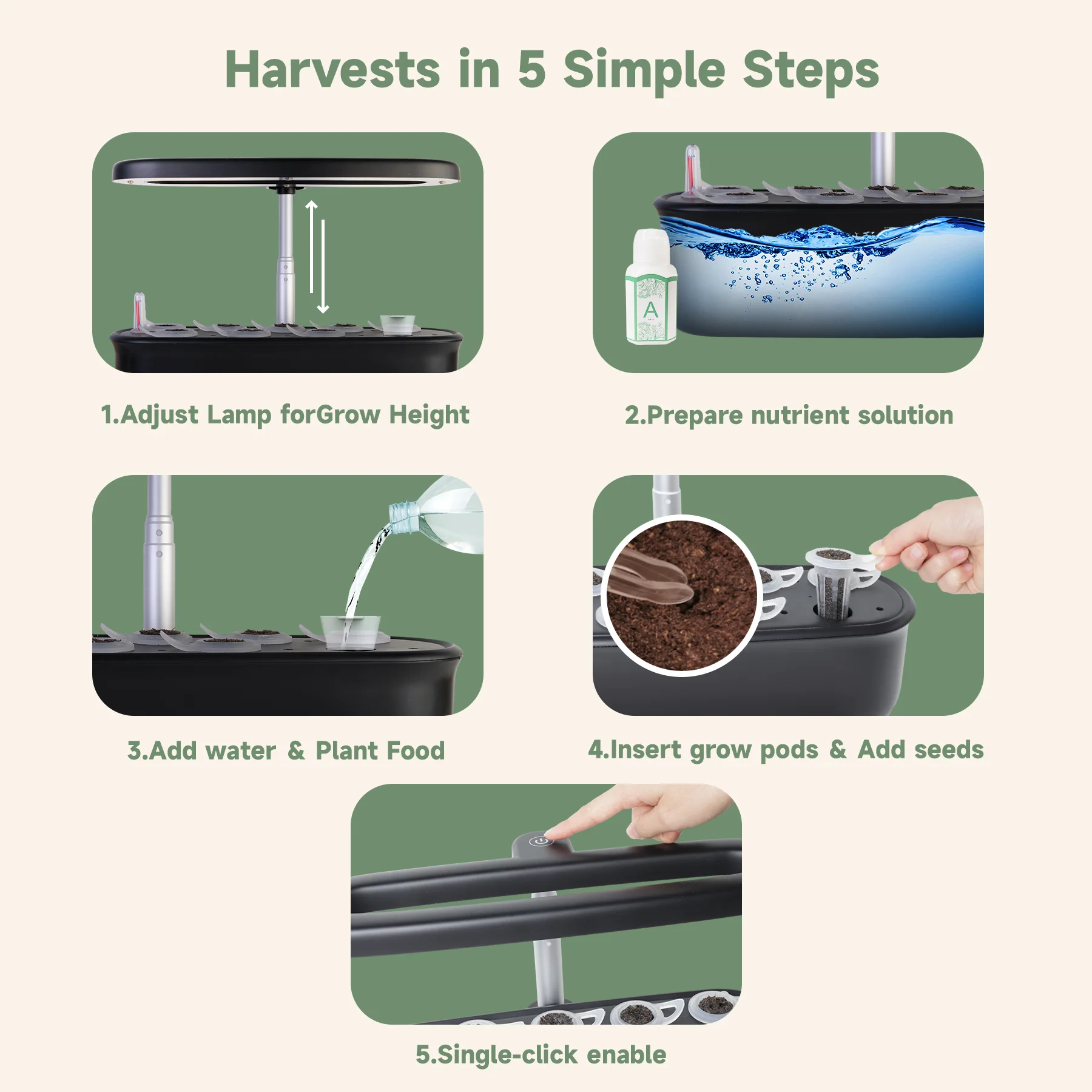 Harvests in 5 Simple Steps

A

1.Adjust Lamp forGrow Height

2.Prepare nutrient solution

3.Add water & Plant Food

4.Insert grow pods & Add seeds

5.Single-click enable