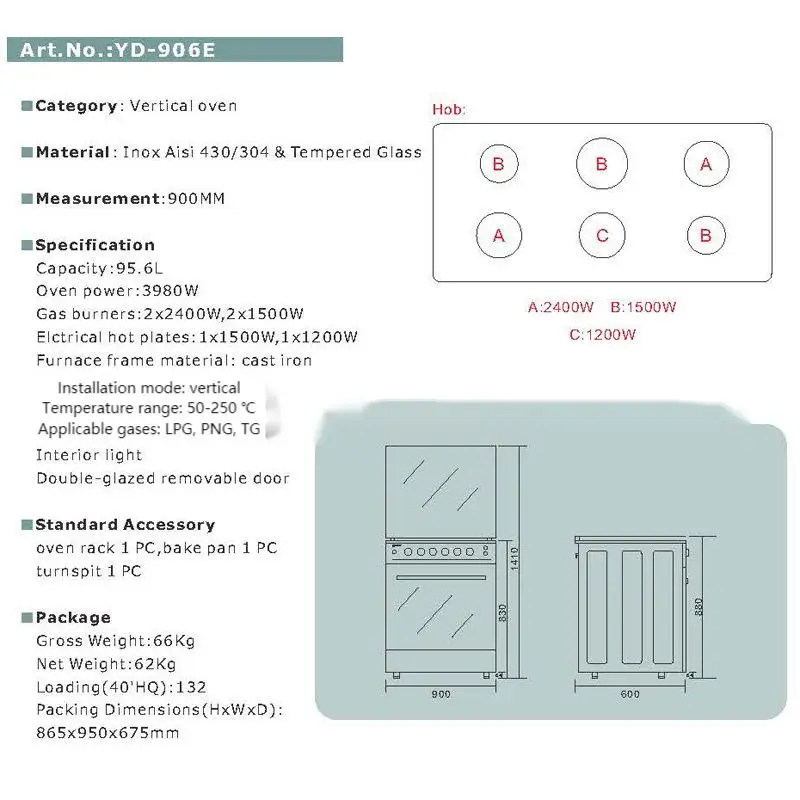 Art.No.:YD-906E

Category: Vertical oven

Material: Inox Aisi 430/304 & Tempered Glass

Measurement:900MM

Specification
Capacity:95.6L
Oven power:3980W
Gas burners:2x2400W,2x1500W
Elctrical hot plates:1x1500W,1x1200W
Furnace frame material: cast iron
Installation mode: vertical
Temperature range: 50-250 °C
Applicable gases: LPG, PNG, TG
Interior light
Double-glazed removable door

Standard Accessory
oven rack 1 PC,bake pan 1 PC
turnspit 1 PC

Package
Gross Weight:66Kg
Net Weight:62Kg
Loading(40'HQ):132
Packing Dimensions(HxWxD):
865x950x675mm

Hob:

B B A
A C B

A:2400W B:1500W
C:1200W

1410
830
900
880
600