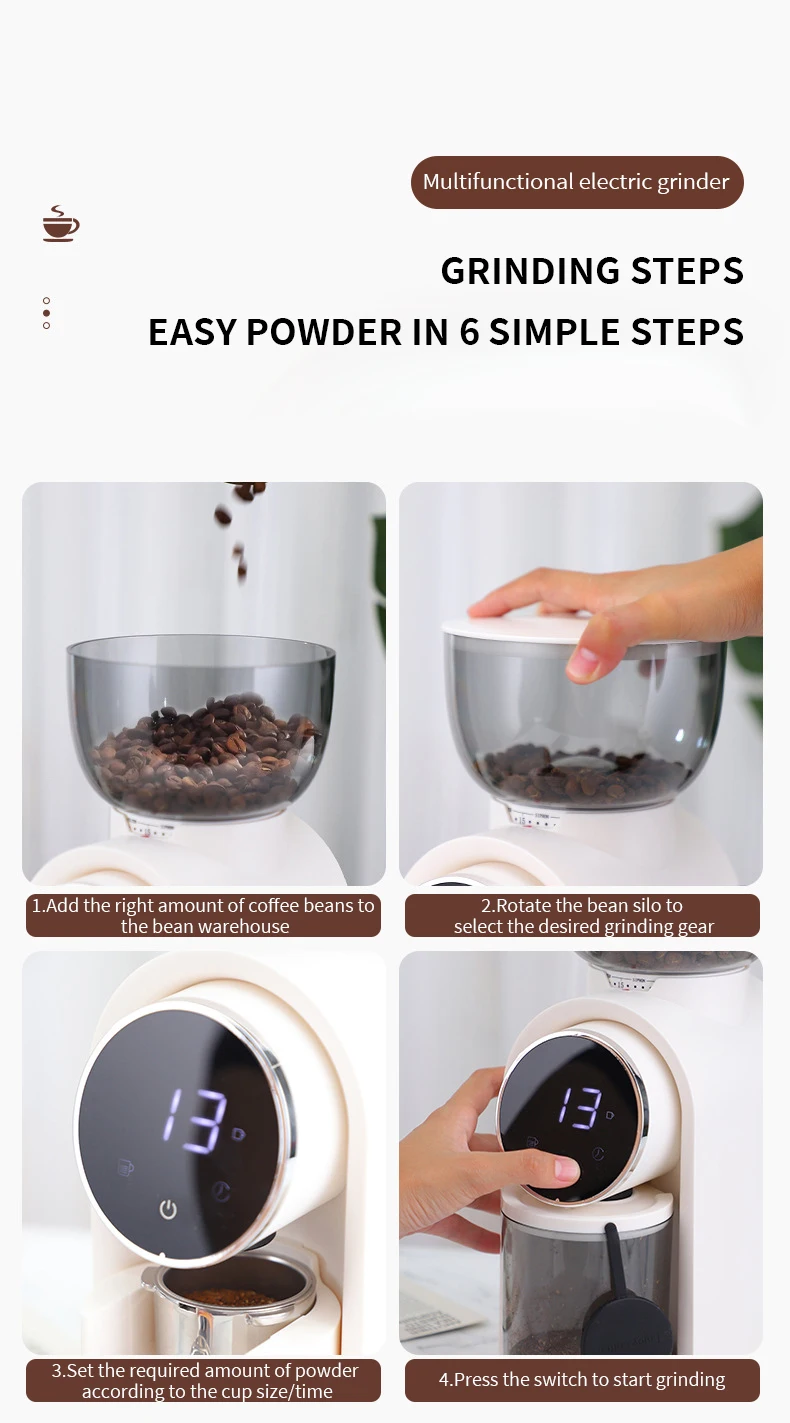 Multifunctional electric grinder

GRINDING STEPS

EASY POWDER IN 6 SIMPLE STEPS

1.Add the right amount of coffee beans to the bean warehouse

2.Rotate the bean silo to select the desired grinding gear

13

13

3.Set the required amount of powder according to the cup size/time

4.Press the switch to start grinding