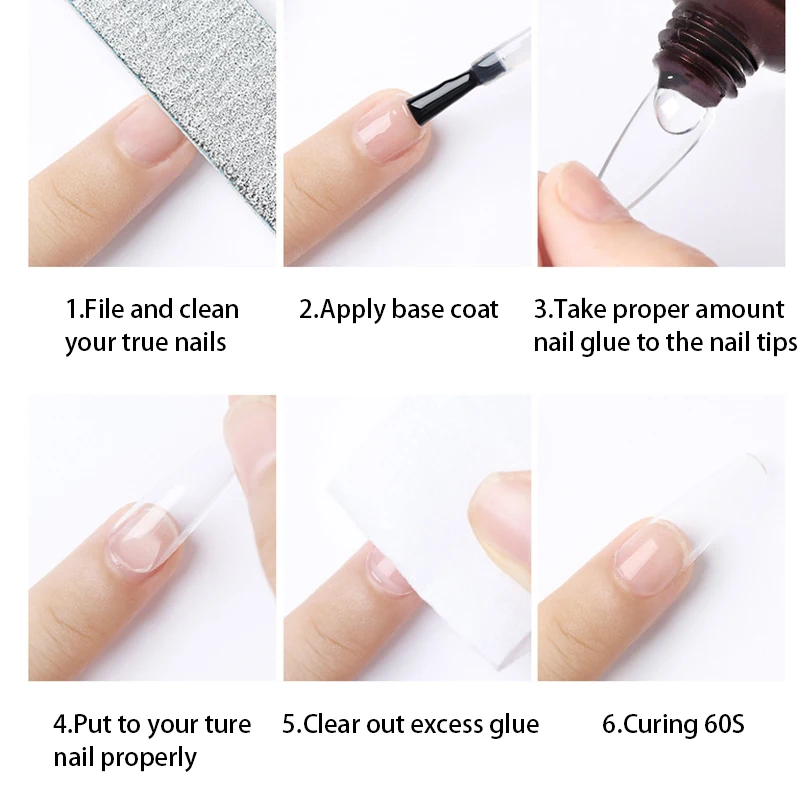 1.File and clean your true nails

2.Apply base coat

3.Take proper amount nail glue to the nail tips

4.Put to your ture nail properly

5.Clear out excess glue

6.Curing 60S