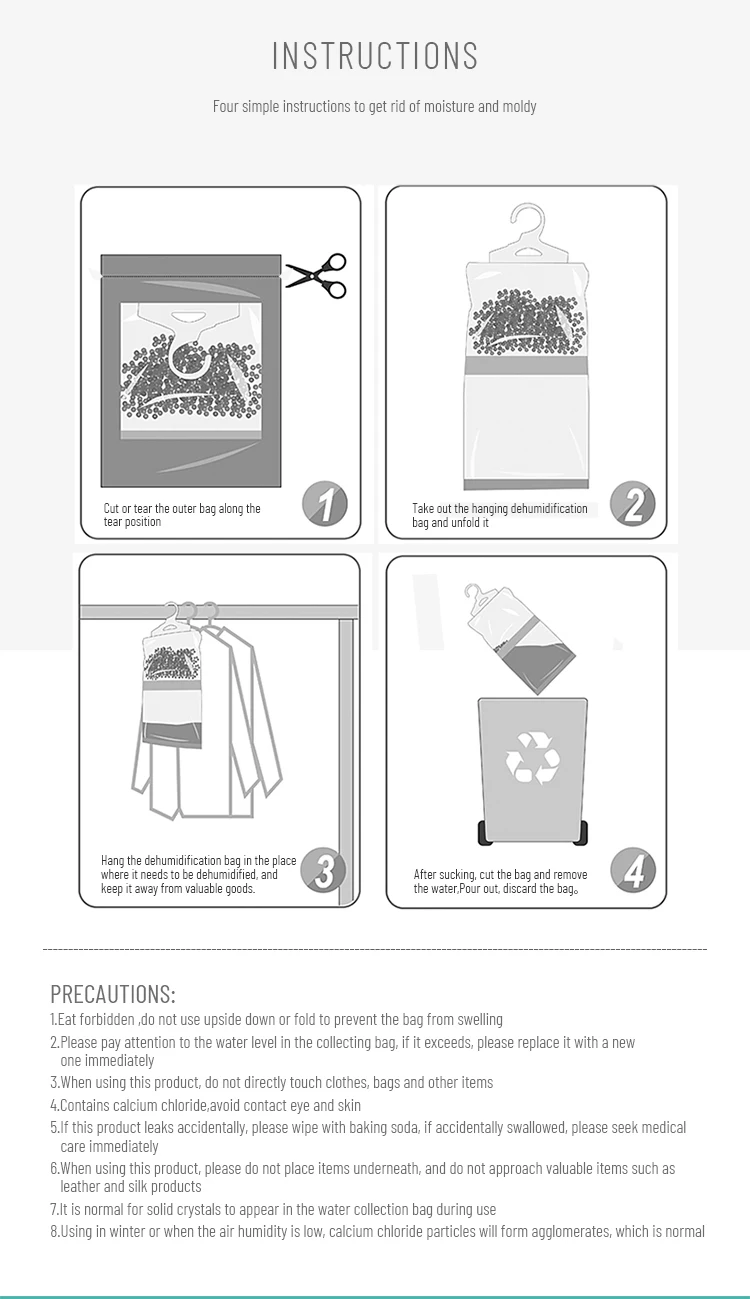 INSTRUCTIONS

Four simple instructions to get rid of moisture and moldy

Cut or tear the outer bag along the tear position

1

Take out the hanging dehumidification bag and unfold it

2

Hang the dehumidification bag in the place where it needs to be dehumidified, and keep it away from valuable goods.

3

After sucking, cut the bag and remove the water,Pour out, discard the bag。

4

PRECAUTIONS:

1.Eat forbidden ,do not use upside down or fold to prevent the bag from swelling

2.Please pay attention to the water level in the collecting bag, if it exceeds, please replace it with a new one immediately

3.When using this product, do not directly touch clothes, bags and other items

4.Contains calcium chloride,avoid contact eye and skin

5.If this product leaks accidentally, please wipe with baking soda, if accidentally swallowed, please seek medical care immediately

6.When using this product, please do not place items underneath, and do not approach valuable items such as leather and silk products

7.It is normal for solid crystals to appear in the water collection bag during use

8.Using in winter or when the air humidity is low, calcium chloride particles will form agglomerates, which is normal