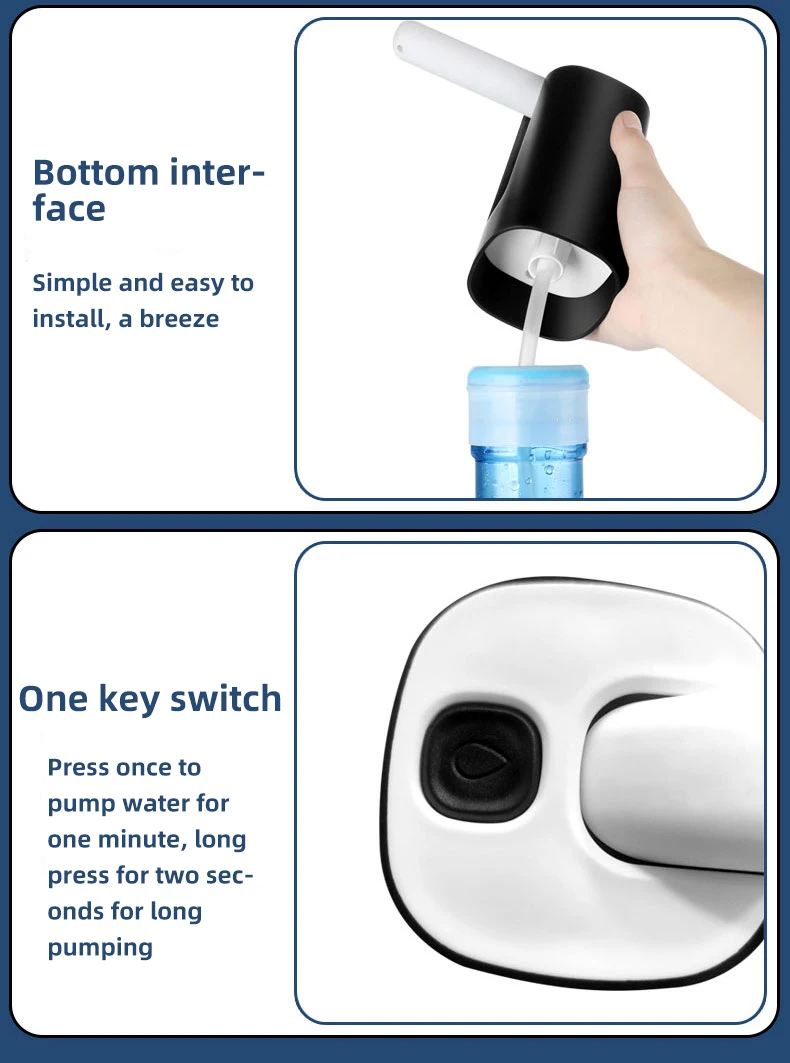 Bottom interface

Simple and easy to install, a breeze

One key switch

Press once to pump water for one minute, long press for two seconds for long pumping