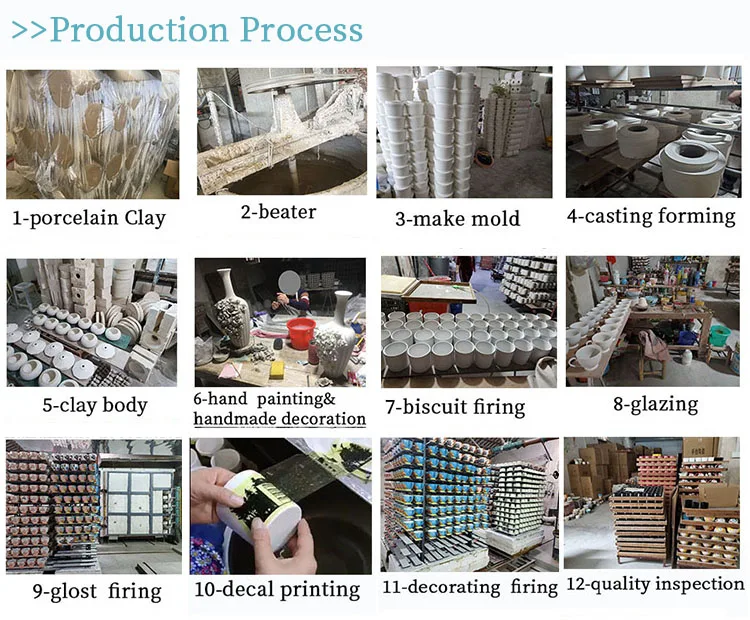 >>Production Process

1-porcelain Clay

2-beater

3-make mold

4-casting forming

5-clay body

6-hand painting& handmade decoration

7-biscuit firing

8-glazing

9-glost firing

10-decal printing

11-decorating firing

12-quality inspection