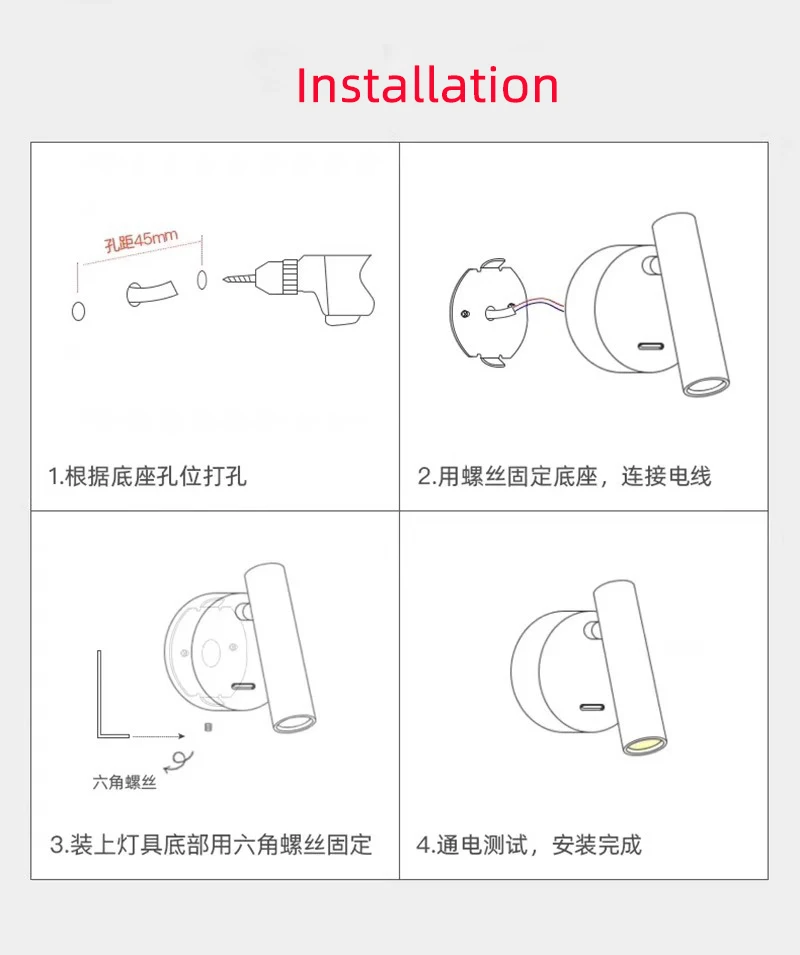 Installation

孔距45mm

1.根据底座孔位打孔

2.用螺丝固定底座，连接电线

六角螺丝

3.装上灯具底部用六角螺丝固定

4.通电测试，安装完成