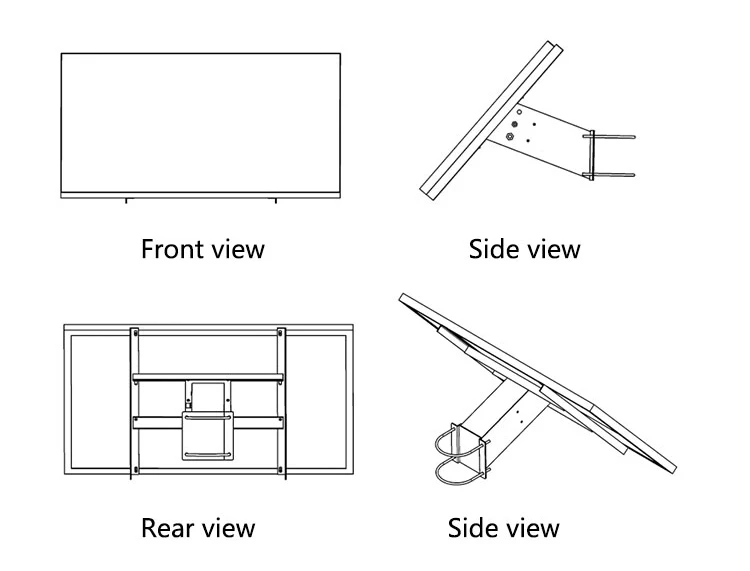 Front view

Side view

Rear view

Side view