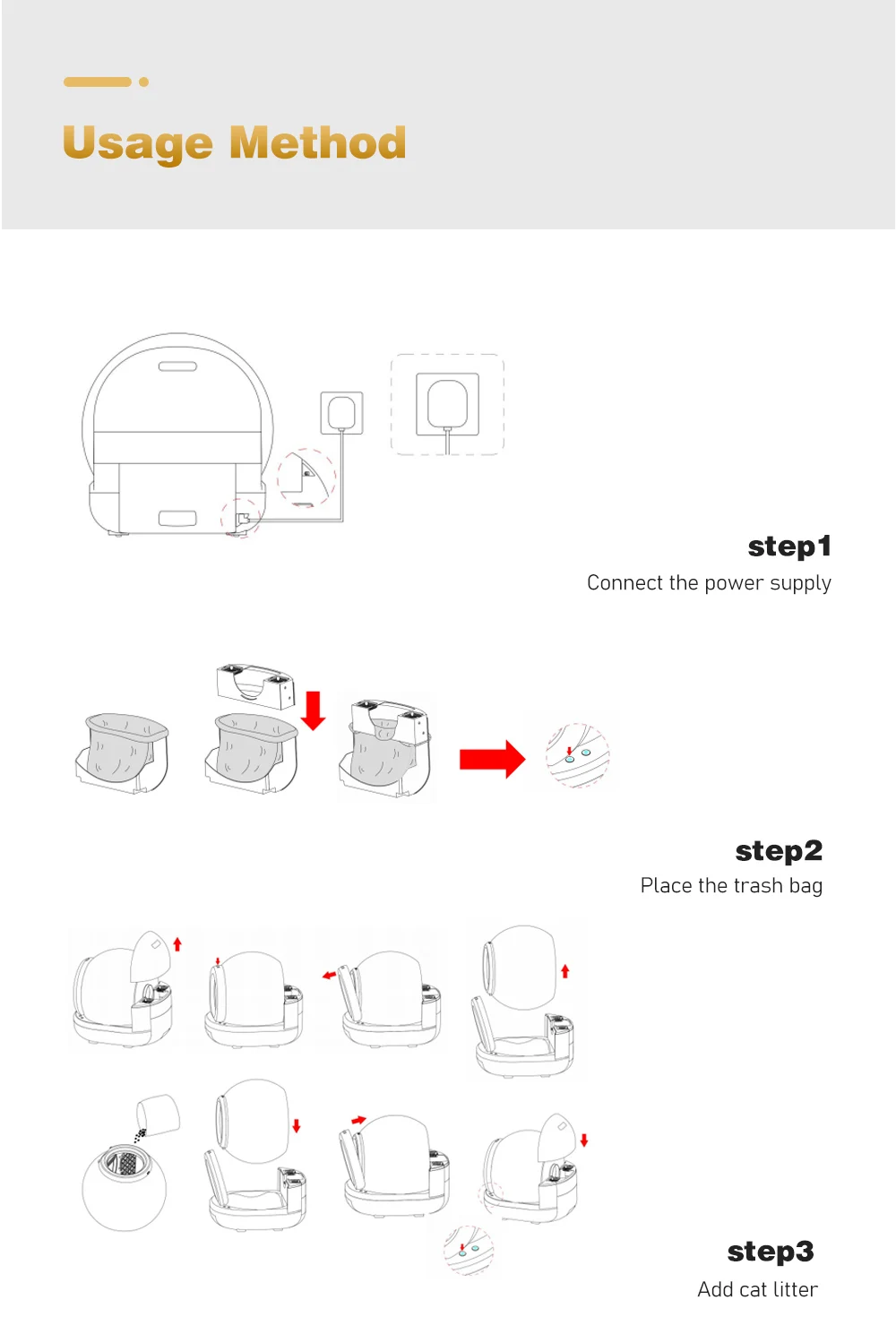 Usage Method

step1
Connect the power supply

step2
Place the trash bag

step3
Add cat litter