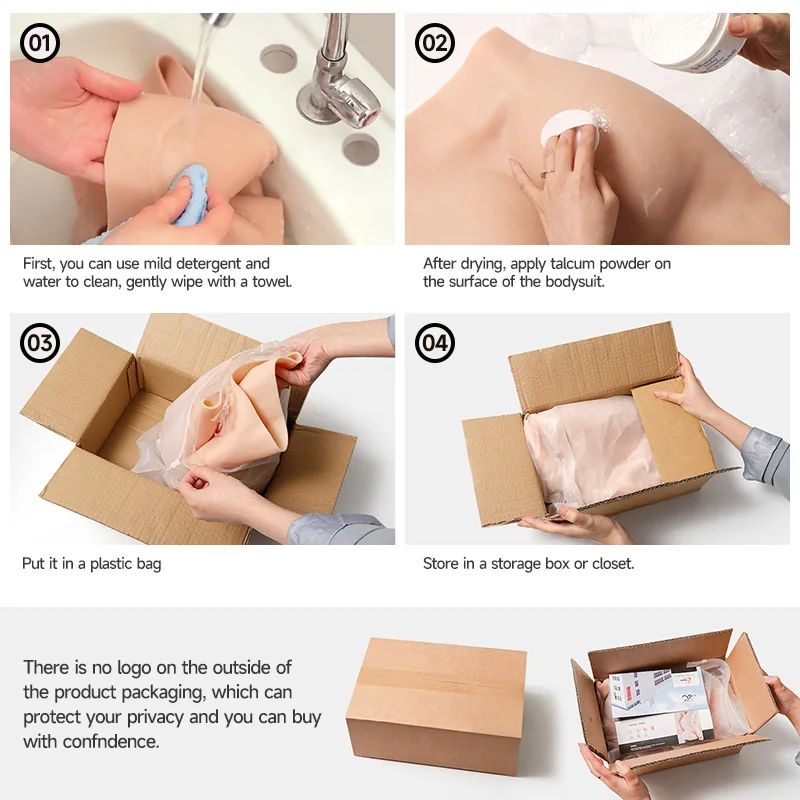 01

First, you can use mild detergent and water to clean, gently wipe with a towel.

02

After drying, apply talcum powder on the surface of the bodysuit.

03

Put it in a plastic bag

04

Store in a storage box or closet.

There is no logo on the outside of the product packaging, which can protect your privacy and you can buy with confndence.