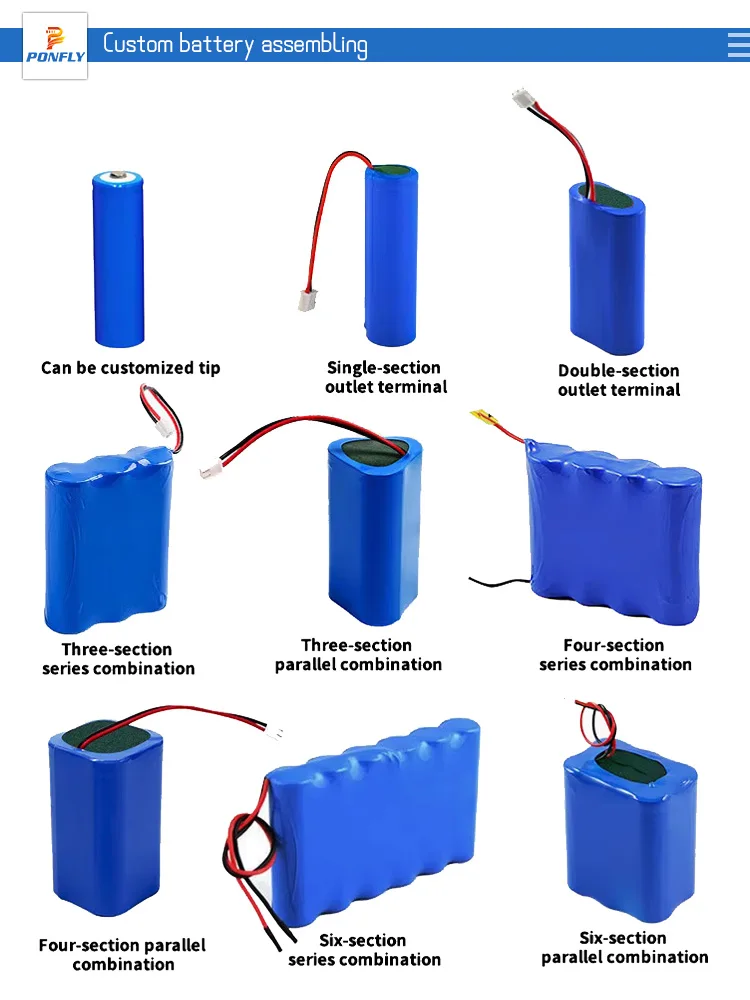 PONFLY

Custom battery assembling

Can be customized tip

Single-section outlet terminal

Double-section outlet terminal

Three-section series combination

Three-section parallel combination

Four-section series combination

Four-section parallel combination

Six-section series combination

Six-section parallel combination