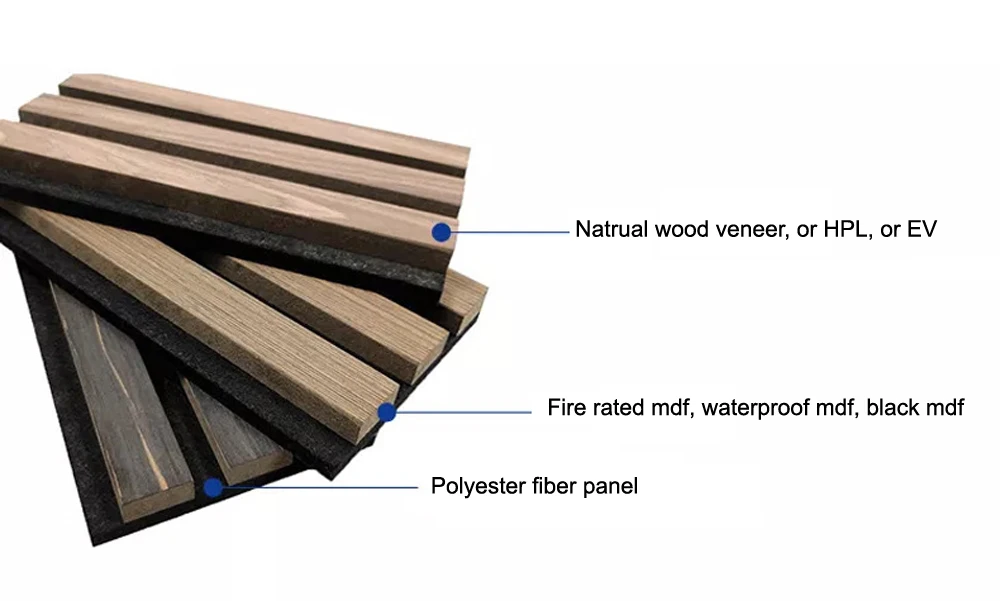 Natrual wood veneer, or HPL, or EV

Fire rated mdf, waterproof mdf, black mdf

Polyester fiber panel