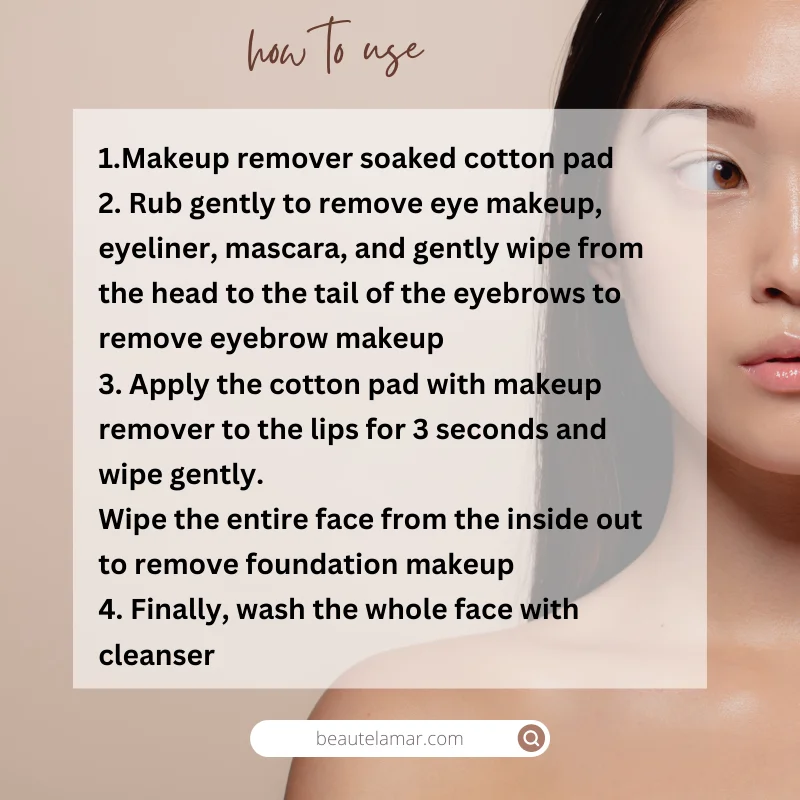 how to use

1.Makeup remover soaked cotton pad
2. Rub gently to remove eye makeup, eyeliner, mascara, and gently wipe from the head to the tail of the eyebrows to remove eyebrow makeup
3. Apply the cotton pad with makeup remover to the lips for 3 seconds and wipe gently.
Wipe the entire face from the inside out to remove foundation makeup
4. Finally, wash the whole face with cleanser

beautelamar.com