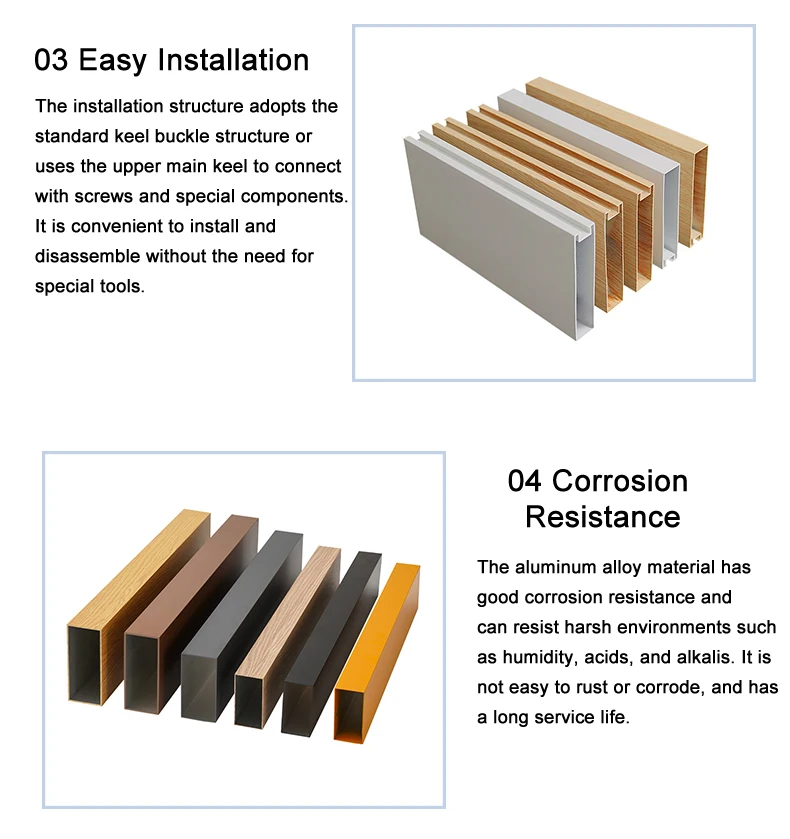 03 Easy Installation

The installation structure adopts the standard keel buckle structure or uses the upper main keel to connect with screws and special components. It is convenient to install and disassemble without the need for special tools.

04 Corrosion Resistance

The aluminum alloy material has good corrosion resistance and can resist harsh environments such as humidity, acids, and alkalis. It is not easy to rust or corrode, and has a long service life.