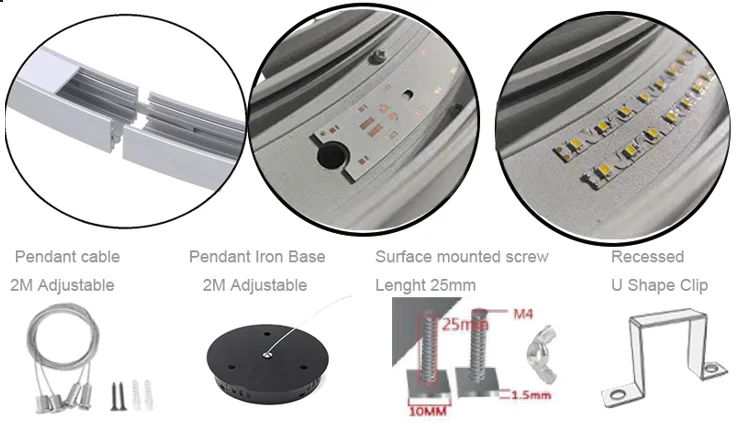 Pendant cable
2M Adjustable

Pendant Iron Base
2M Adjustable

Surface mounted screw
Lenght 25mm

25mm
M4
1.5mm
10MM

Recessed
U Shape Clip