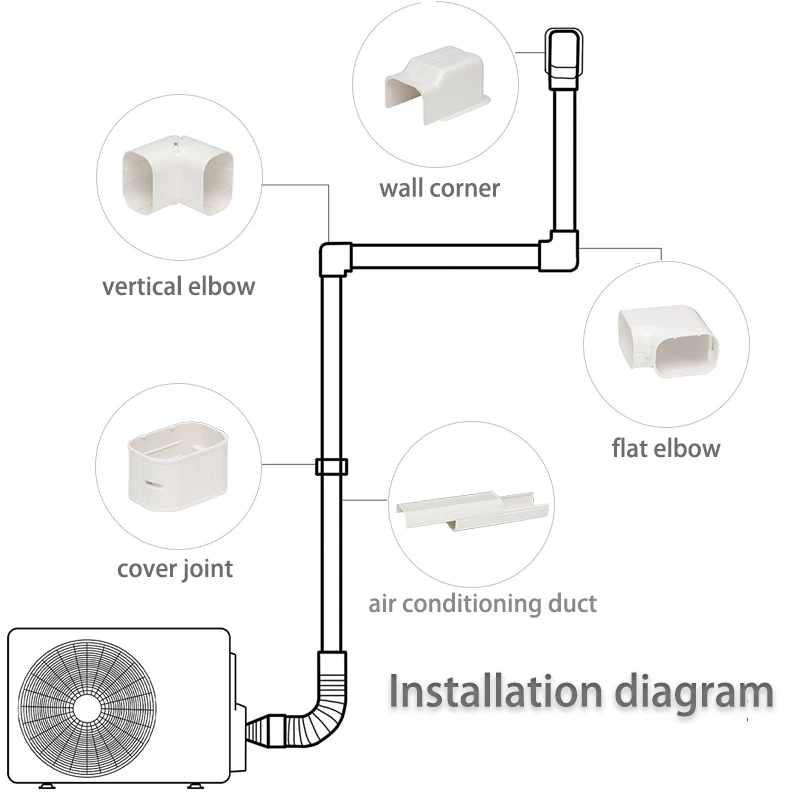 wall corner

vertical elbow

flat elbow

cover joint

air conditioning duct

Installation diagram