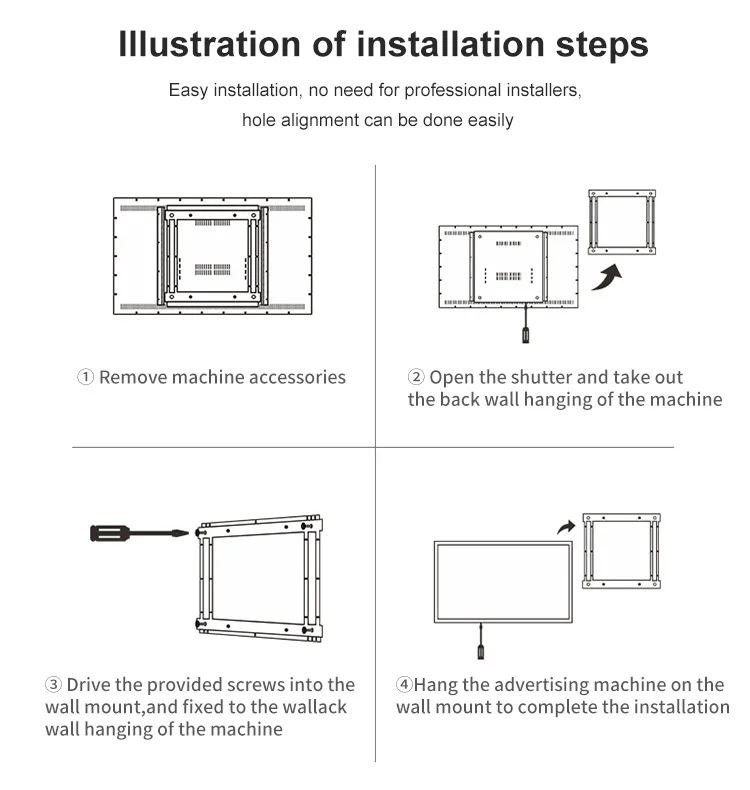 Illustration of installation steps

Easy installation, no need for professional installers, hole alignment can be done easily

① Remove machine accessories

② Open the shutter and take out the back wall hanging of the machine

③ Drive the provided screws into the wall mount,and fixed to the wallack wall hanging of the machine

④Hang the advertising machine on the wall mount to complete the installation