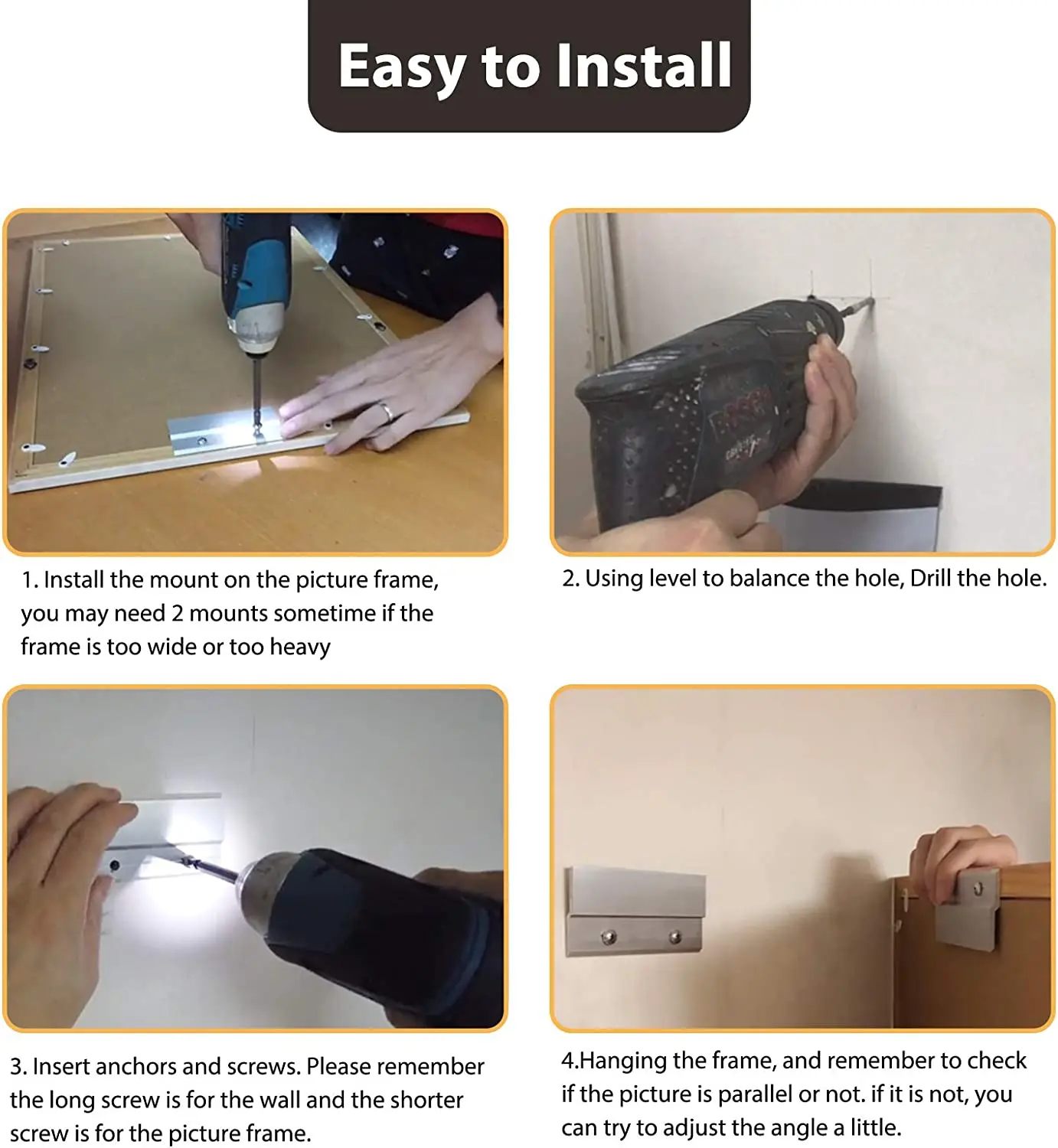 Easy to Install

1. Install the mount on the picture frame, you may need 2 mounts sometime if the frame is too wide or too heavy

2. Using level to balance the hole, Drill the hole.

3. Insert anchors and screws. Please remember the long screw is for the wall and the shorter screw is for the picture frame.

4.Hanging the frame, and remember to check if the picture is parallel or not. if it is not, you can try to adjust the angle a little.