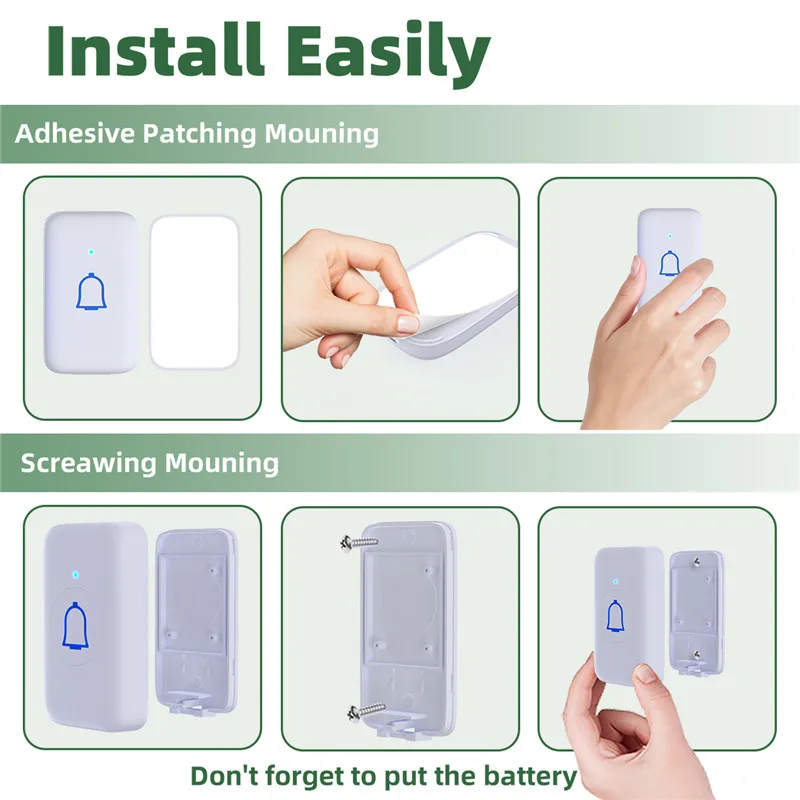 Install Easily

Adhesive Patching Mouning

Screawing Mouning

Don't forget to put the battery