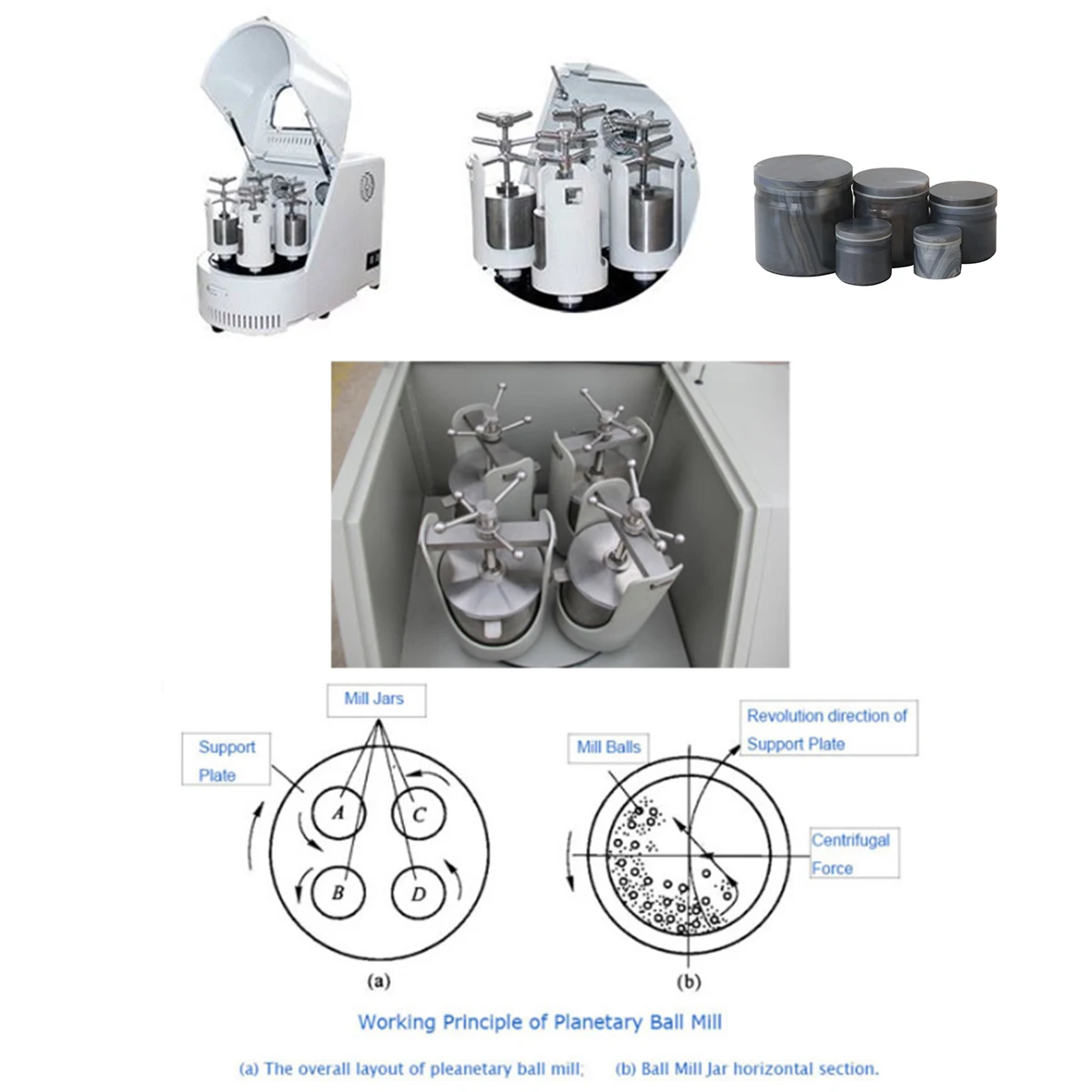 Mill Jars

Support Plate

A

C

B

D

(a)

Mill Balls

Revolution direction of Support Plate

Centrifugal Force

(b)

Working Principle of Planetary Ball Mill

(a) The overall layout of pleanetary ball mill; (b) Ball Mill Jar horizontal section.