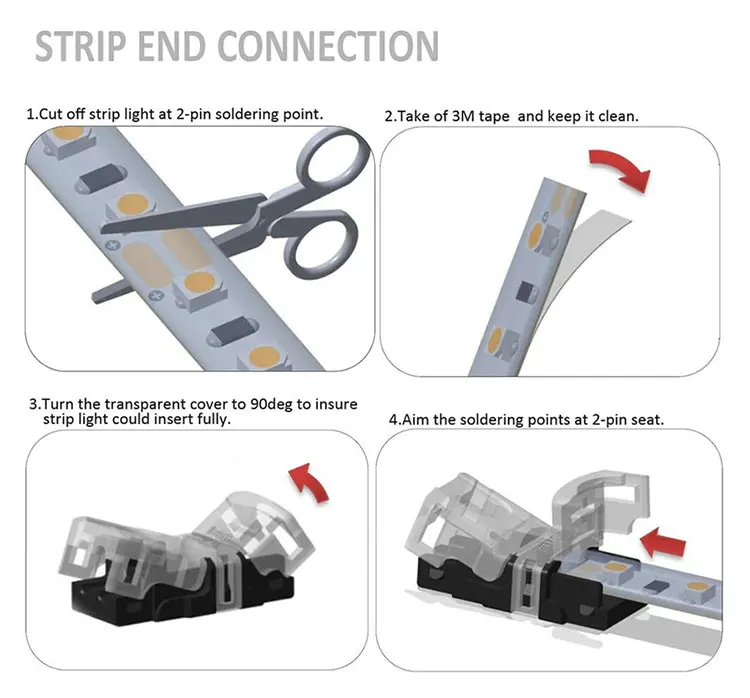 STRIP END CONNECTION

1.Cut off strip light at 2-pin soldering point.

2.Take of 3M tape and keep it clean.

3.Turn the transparent cover to 90deg to insure strip light could insert fully.

4.Aim the soldering points at 2-pin seat.