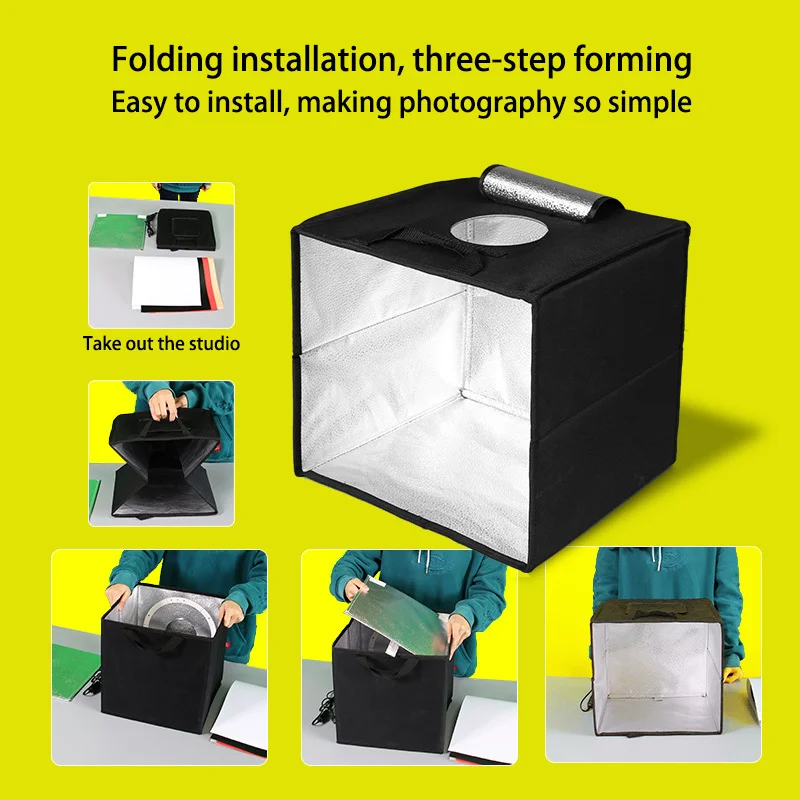 Folding installation, three-step forming
Easy to install, making photography so simple

Take out the studio