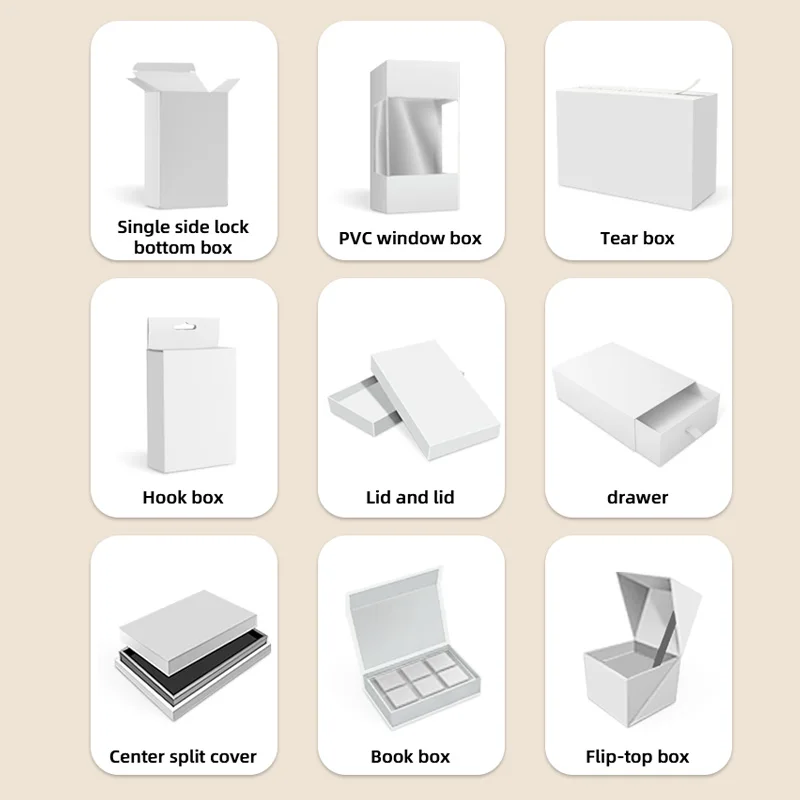 Single side lock bottom box

PVC window box

Tear box

Hook box

Lid and lid

drawer

Center split cover

Book box

Flip-top box