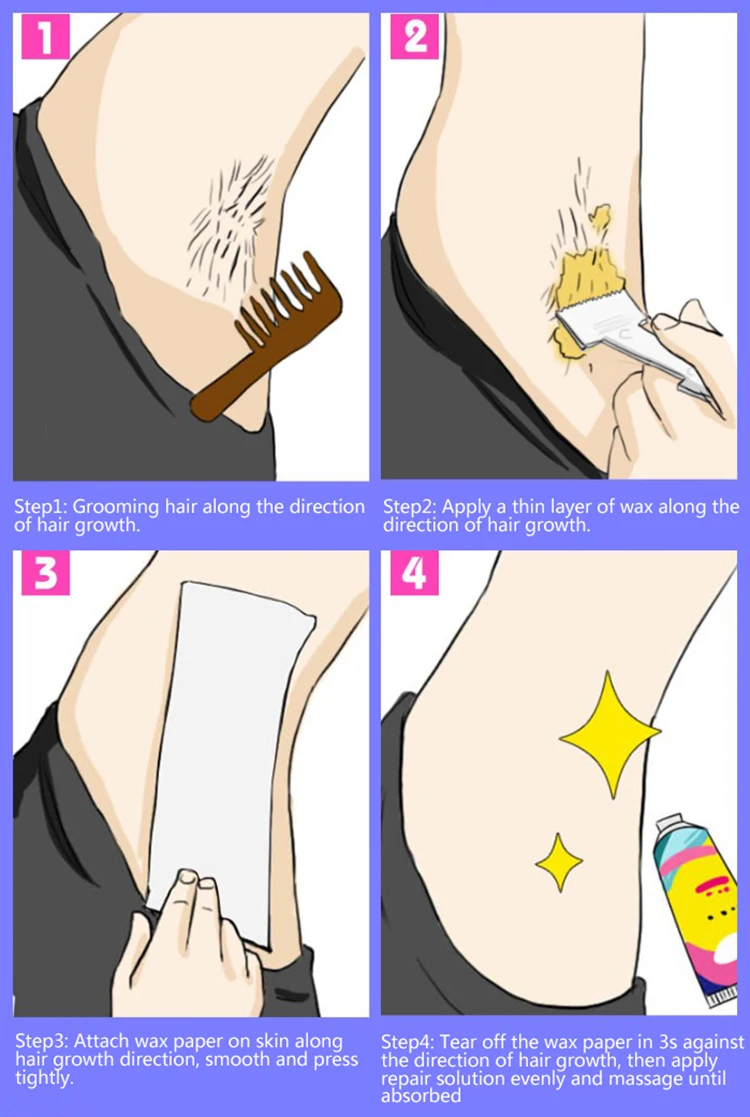 1

Step1: Grooming hair along the direction of hair growth.

2

Step2: Apply a thin layer of wax along the direction of hair growth.

3

Step3: Attach wax paper on skin along hair growth direction, smooth and press tightly.

4

Step4: Tear off the wax paper in 3s against the direction of hair growth, then apply repair solution evenly and massage until absorbed