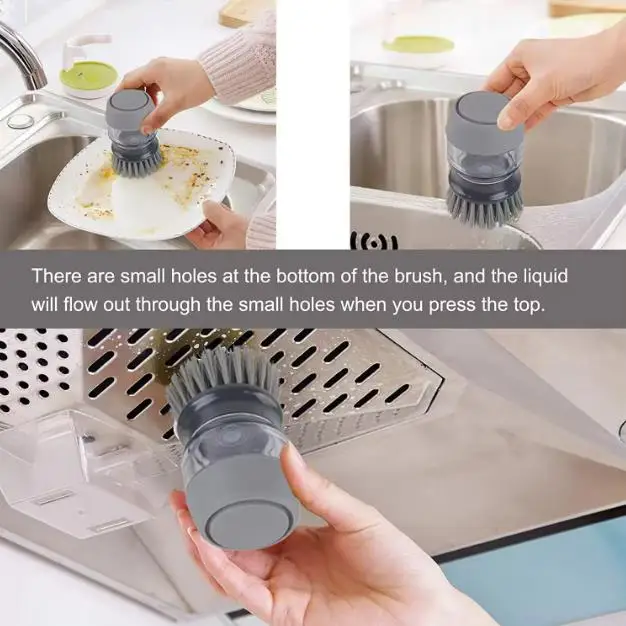 There are small holes at the bottom of the brush, and the liquid will flow out through the small holes when you press the top.