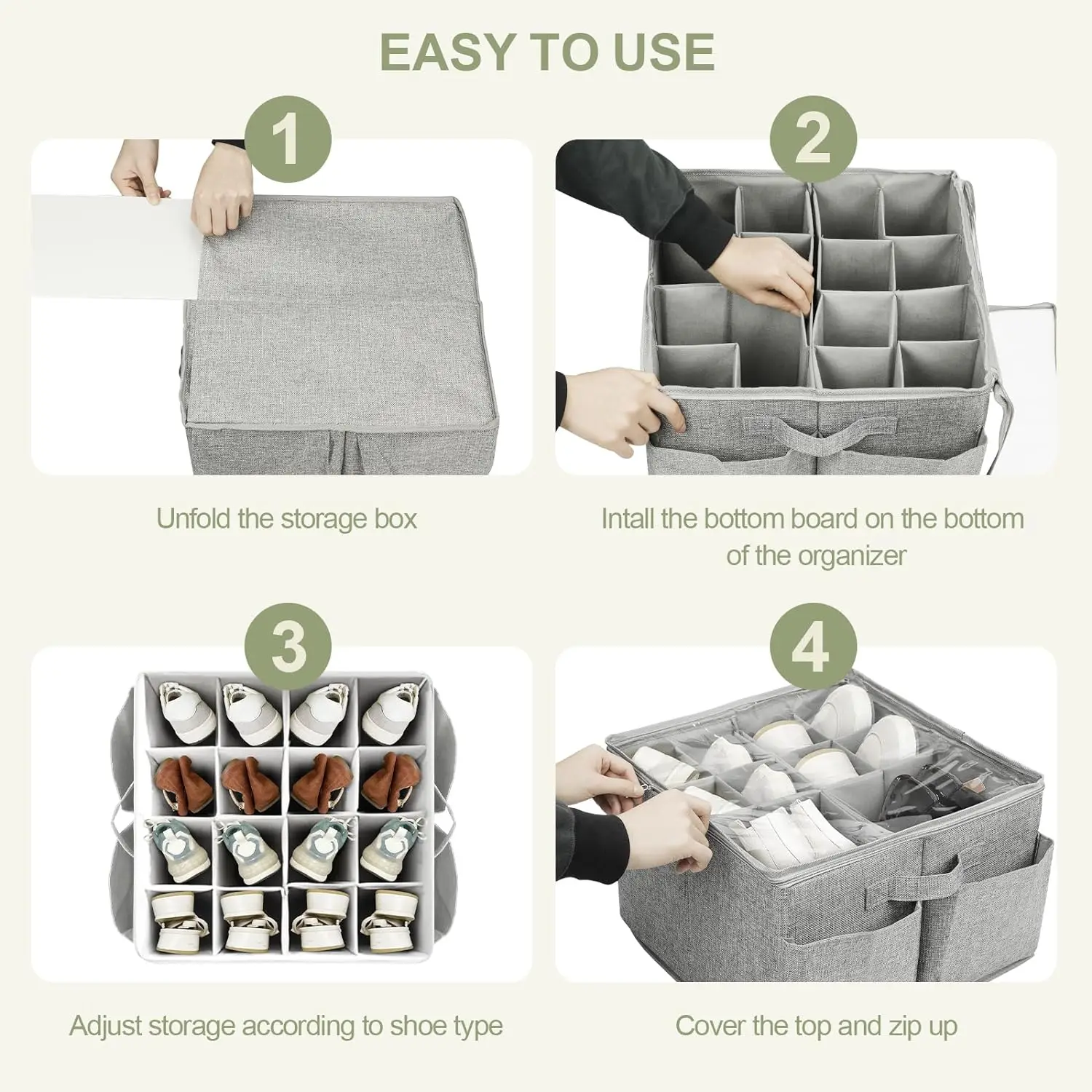 EASY TO USE

1

Unfold the storage box

2

Intall the bottom board on the bottom of the organizer

3

Adjust storage according to shoe type

4

Cover the top and zip up