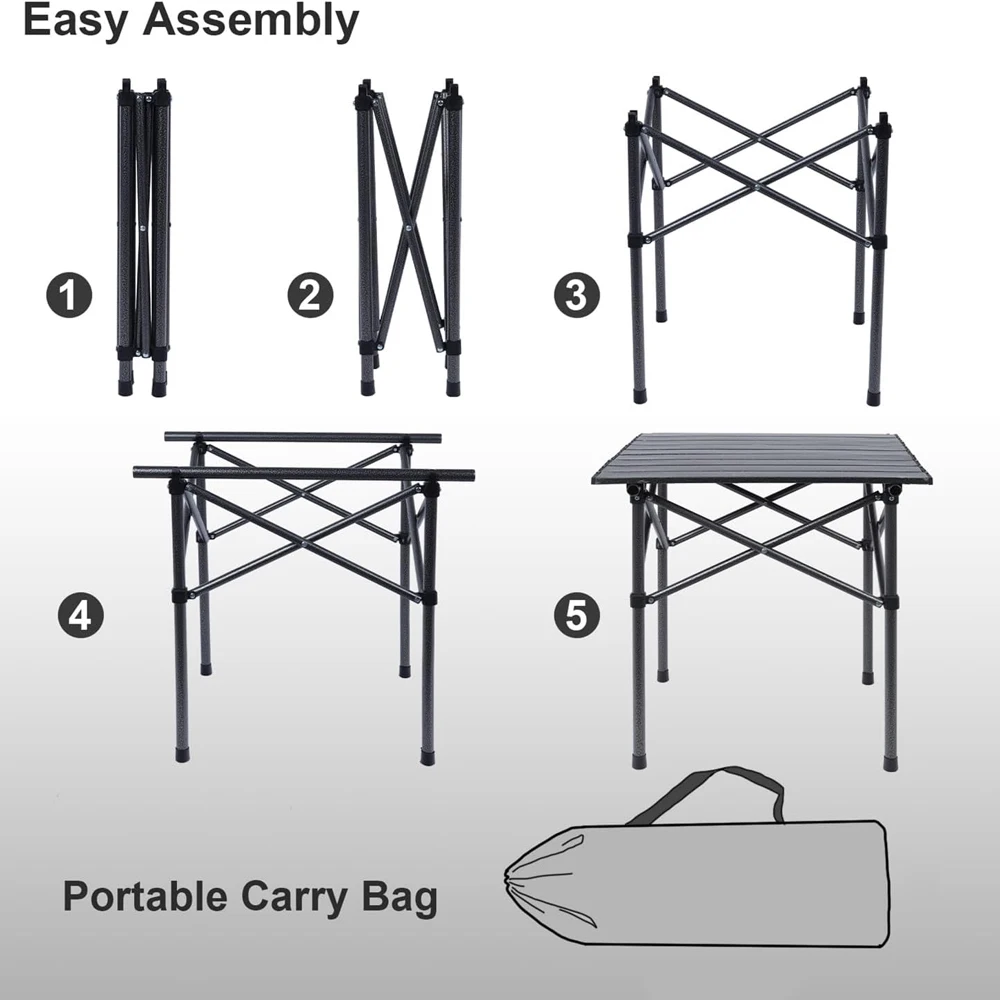 Easy Assembly

1

2

3

4

5

Portable Carry Bag