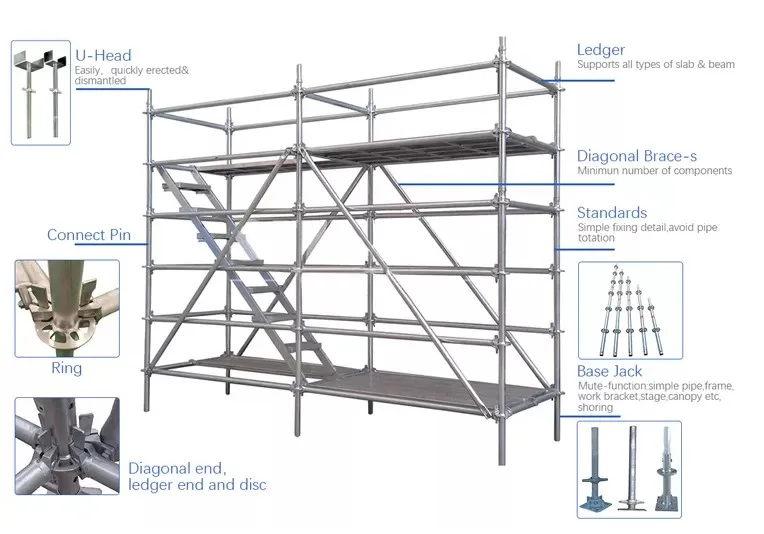 U-Head
Easily, quickly erected& dismantled

Connect Pin

Ring

Diagonal end, ledger end and disc

Ledger
Supports all types of slab & beam

Diagonal Brace-s
Minimun number of components

Standards
Simple fixing detail,avoid pipe totation

Base Jack
Mute-function:simple pipe,frame, work bracket,stage,canopy etc, shoring