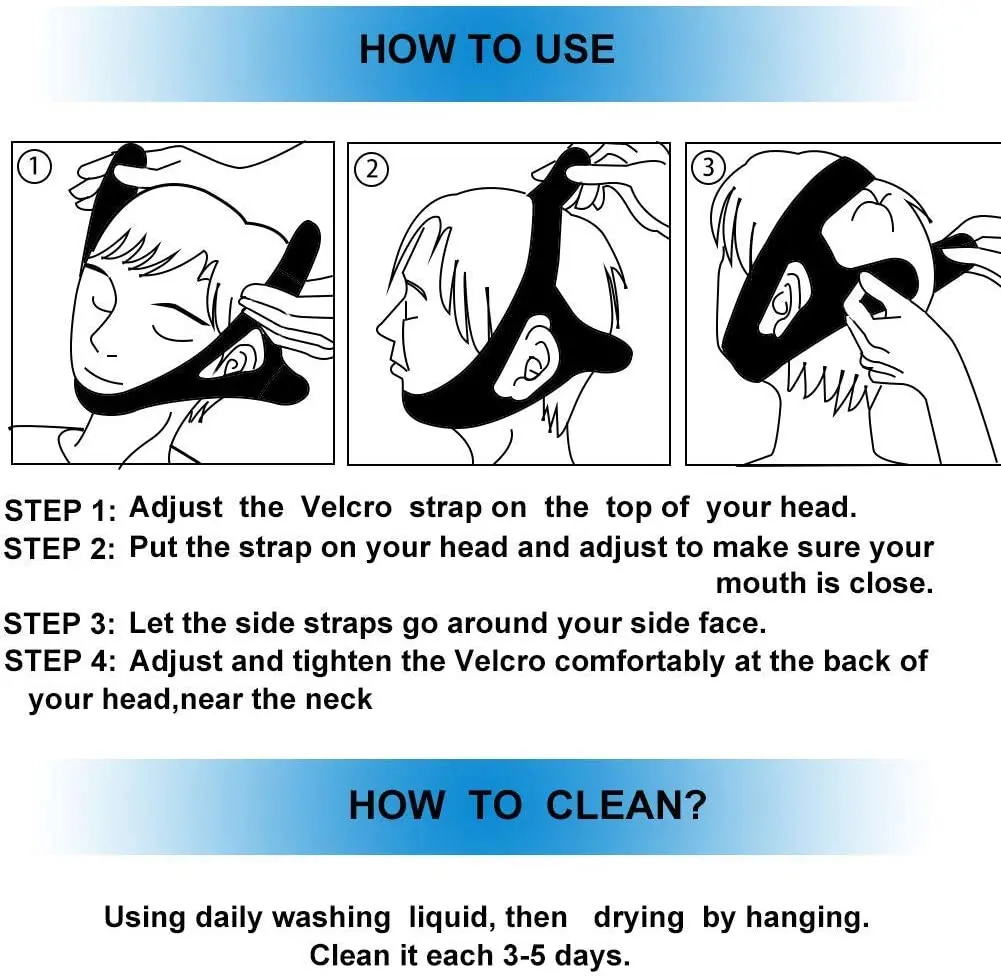 HOW TO USE

①

②

③

STEP 1: Adjust the Velcro strap on the top of your head.
STEP 2: Put the strap on your head and adjust to make sure your mouth is close.
STEP 3: Let the side straps go around your side face.
STEP 4: Adjust and tighten the Velcro comfortably at the back of your head,near the neck

HOW TO CLEAN?

Using daily washing liquid, then drying by hanging.
Clean it each 3-5 days.