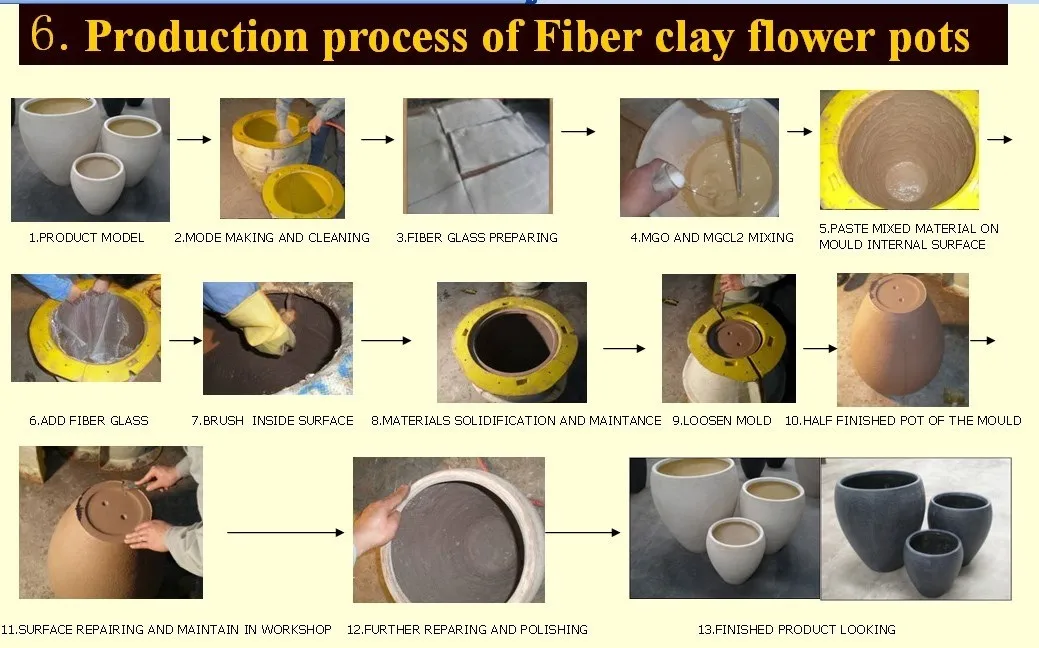 6. Production process of Fiber clay flower pots

1.PRODUCT MODEL

2.MODE MAKING AND CLEANING

3.FIBER GLASS PREPARING

4.MGO AND MGCL2 MIXING

5.PASTE MIXED MATERIAL ON MOULD INTERNAL SURFACE

6.ADD FIBER GLASS

7.BRUSH INSIDE SURFACE

8.MATERIALS SOLIDIFICATION AND MAINTANCE

9.LOOSEN MOLD

10.HALF FINISHED POT OF THE MOULD

11.SURFACE REPAIRING AND MAINTAIN IN WORKSHOP

12.FURTHER REPARING AND POLISHING

13.FINISHED PRODUCT LOOKING