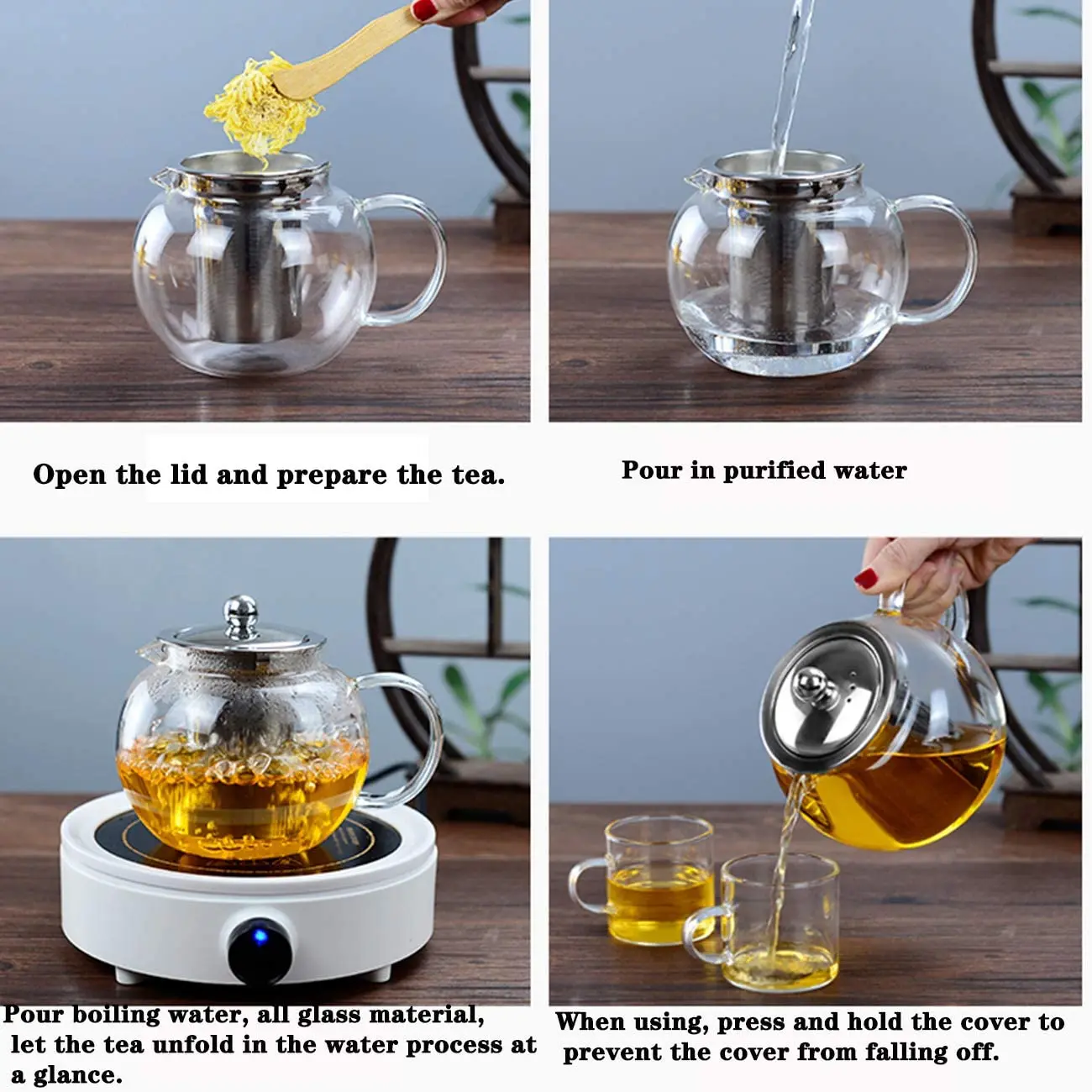 Open the lid and prepare the tea.

Pour in purified water

Pour boiling water, all glass material, let the tea unfold in the water process at a glance.

When using, press and hold the cover to prevent the cover from falling off.