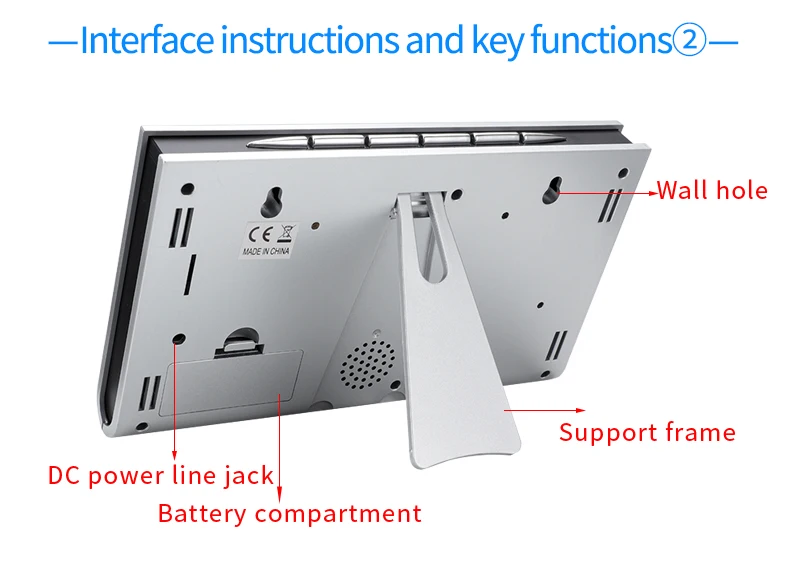 —Interface instructions and key functions②—

CE
MADE IN CHINA

Wall hole

Support frame

DC power line jack

Battery compartment