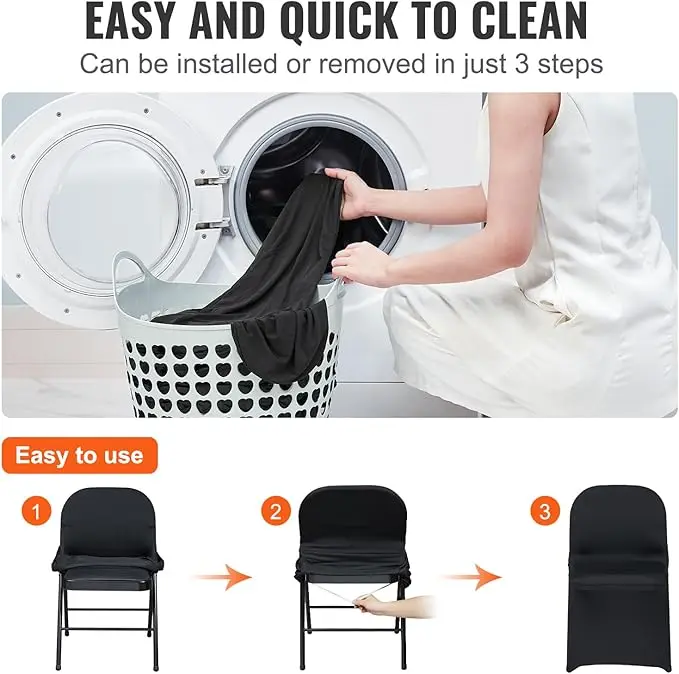 EASY AND QUICK TO CLEAN
Can be installed or removed in just 3 steps

Easy to use

1

2

3