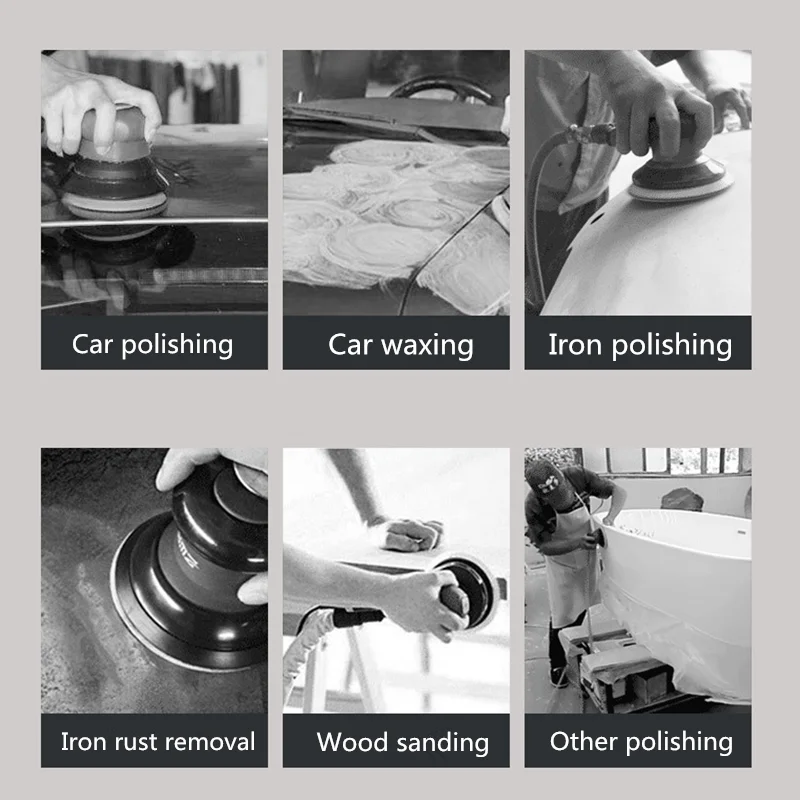 Car polishing

Car waxing

Iron polishing

Iron rust removal

Wood sanding

Other polishing