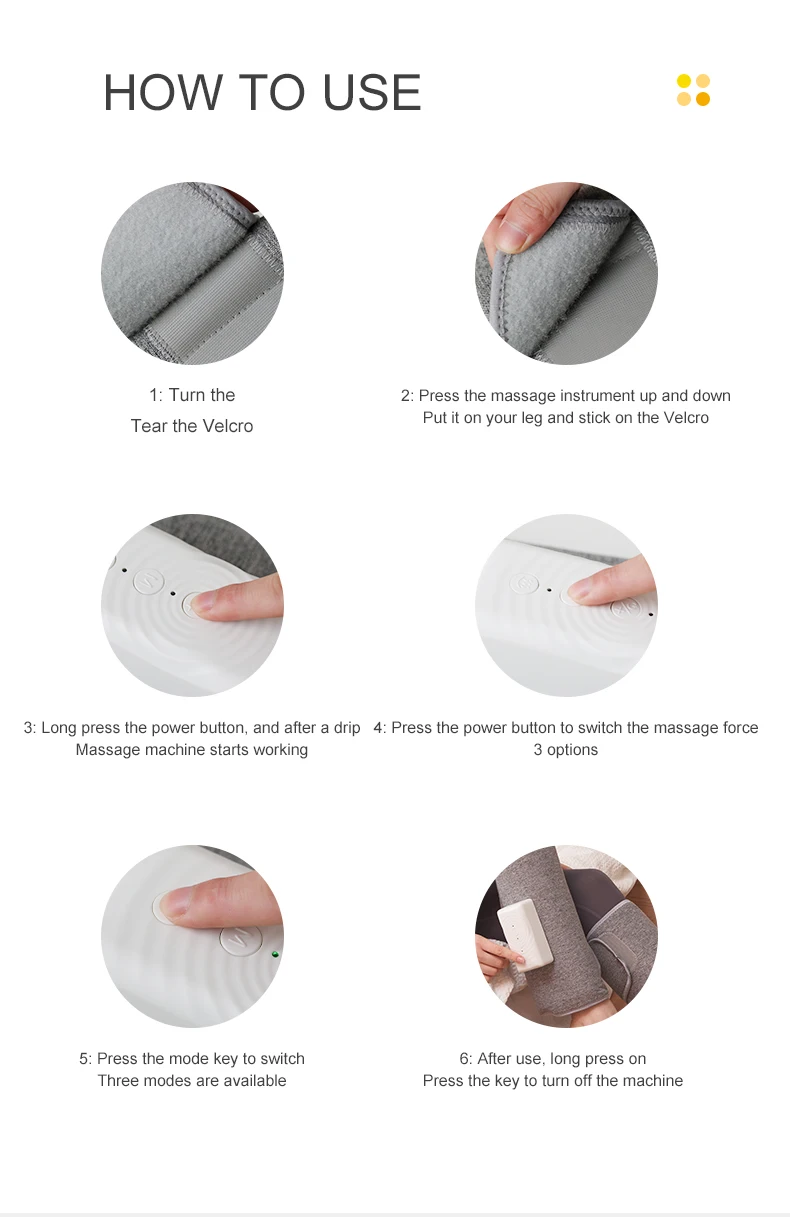 HOW TO USE

1: Turn the
Tear the Velcro

2: Press the massage instrument up and down
Put it on your leg and stick on the Velcro

3: Long press the power button, and after a drip
Massage machine starts working

4: Press the power button to switch the massage force
3 options

5: Press the mode key to switch
Three modes are available

6: After use, long press on
Press the key to turn off the machine