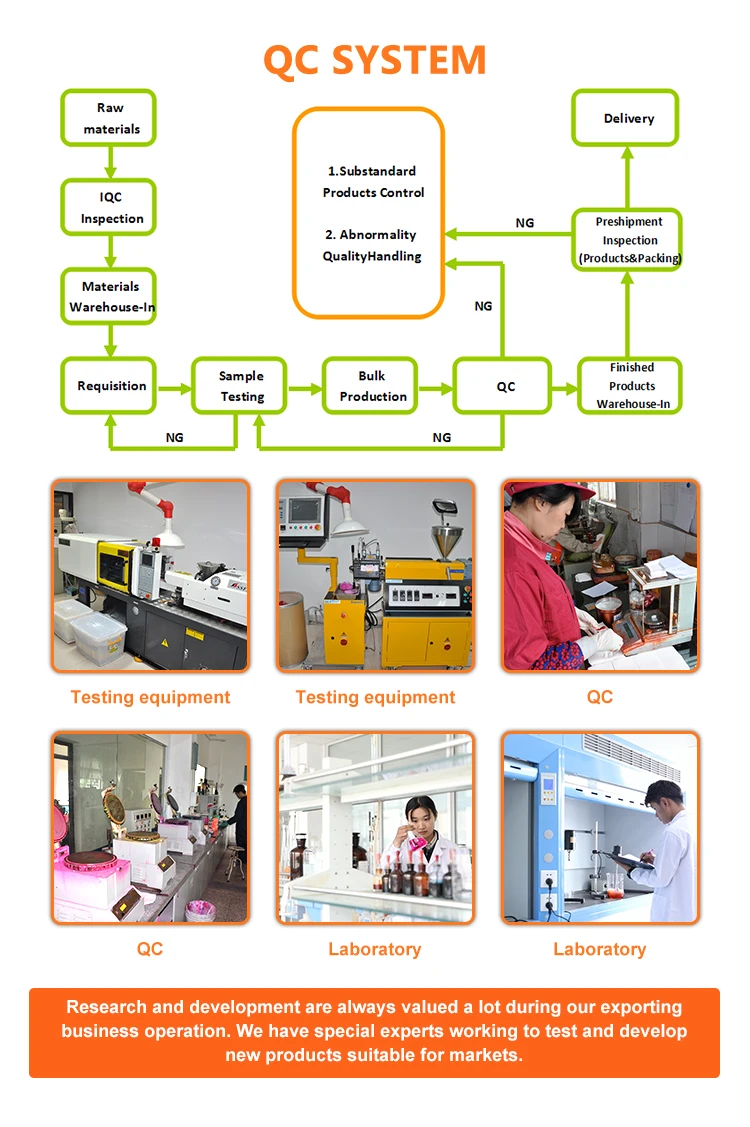 QC SYSTEM

Raw materials

IQC Inspection

Materials Warehouse-In

Requisition

Sample Testing

Bulk Production

QC

Finished Products Warehouse-In

Preshipment Inspection (Products&Packing)

Delivery

1.Substandard Products Control

2. Abnormality QualityHandling

NG

NG

NG

NG

Testing equipment

Testing equipment

QC

QC

Laboratory

Laboratory

Research and development are always valued a lot during our exporting business operation. We have special experts working to test and develop new products suitable for markets.