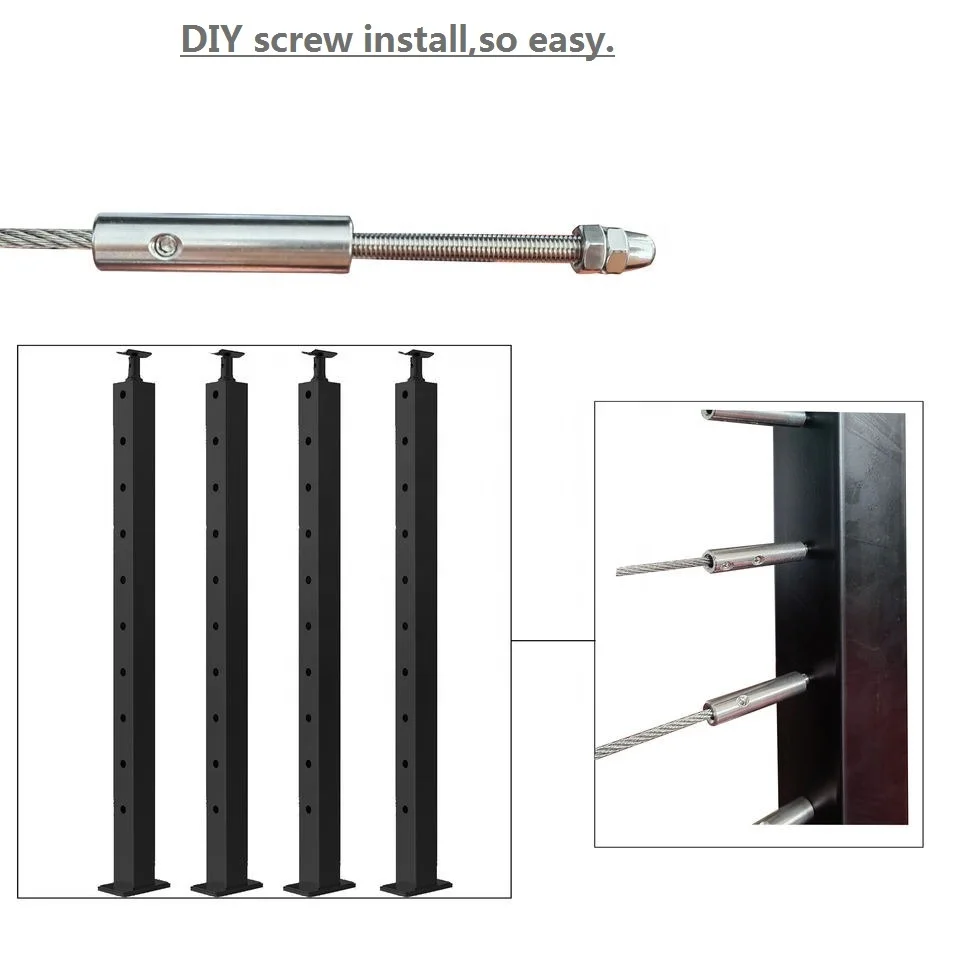 DIY screw install,so easy.