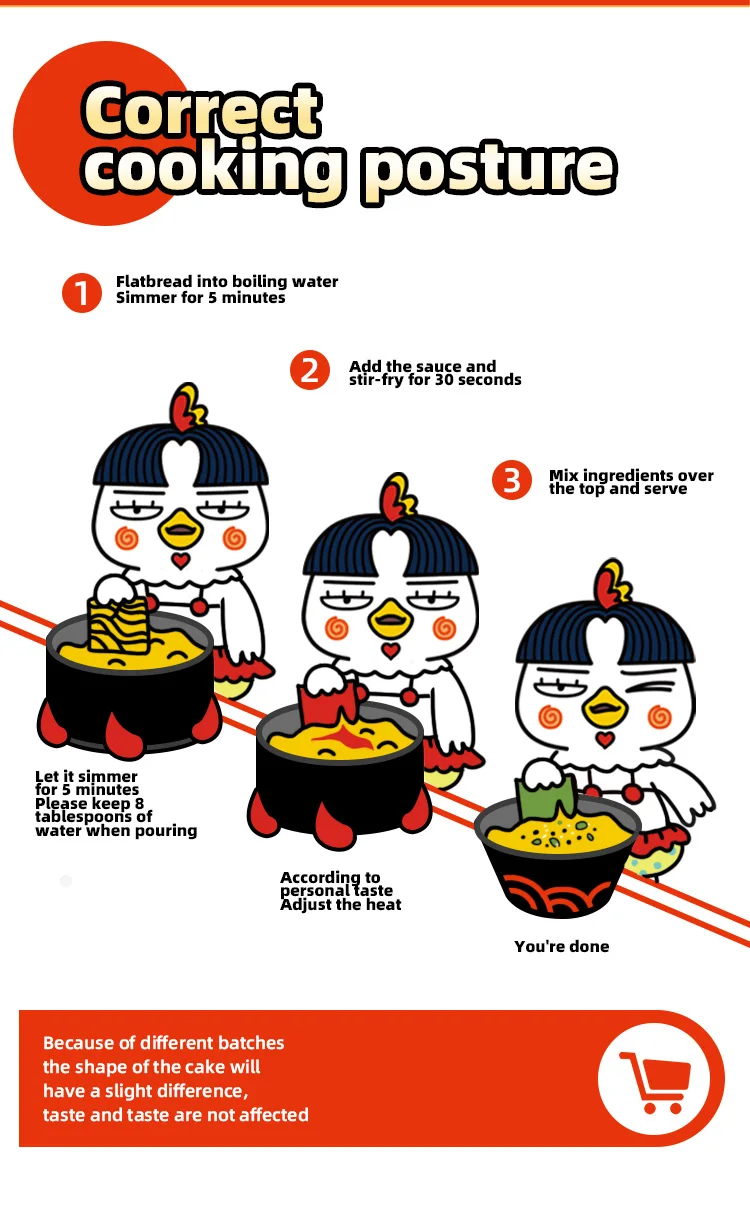 Correct cooking posture

1 Flatbread into boiling water
Simmer for 5 minutes

2 Add the sauce and stir-fry for 30 seconds

3 Mix ingredients over the top and serve

Let it simmer for 5 minutes
Please keep 8 tablespoons of water when pouring

According to personal taste
Adjust the heat

You're done

Because of different batches
the shape of the cake will
have a slight difference,
taste and taste are not affected