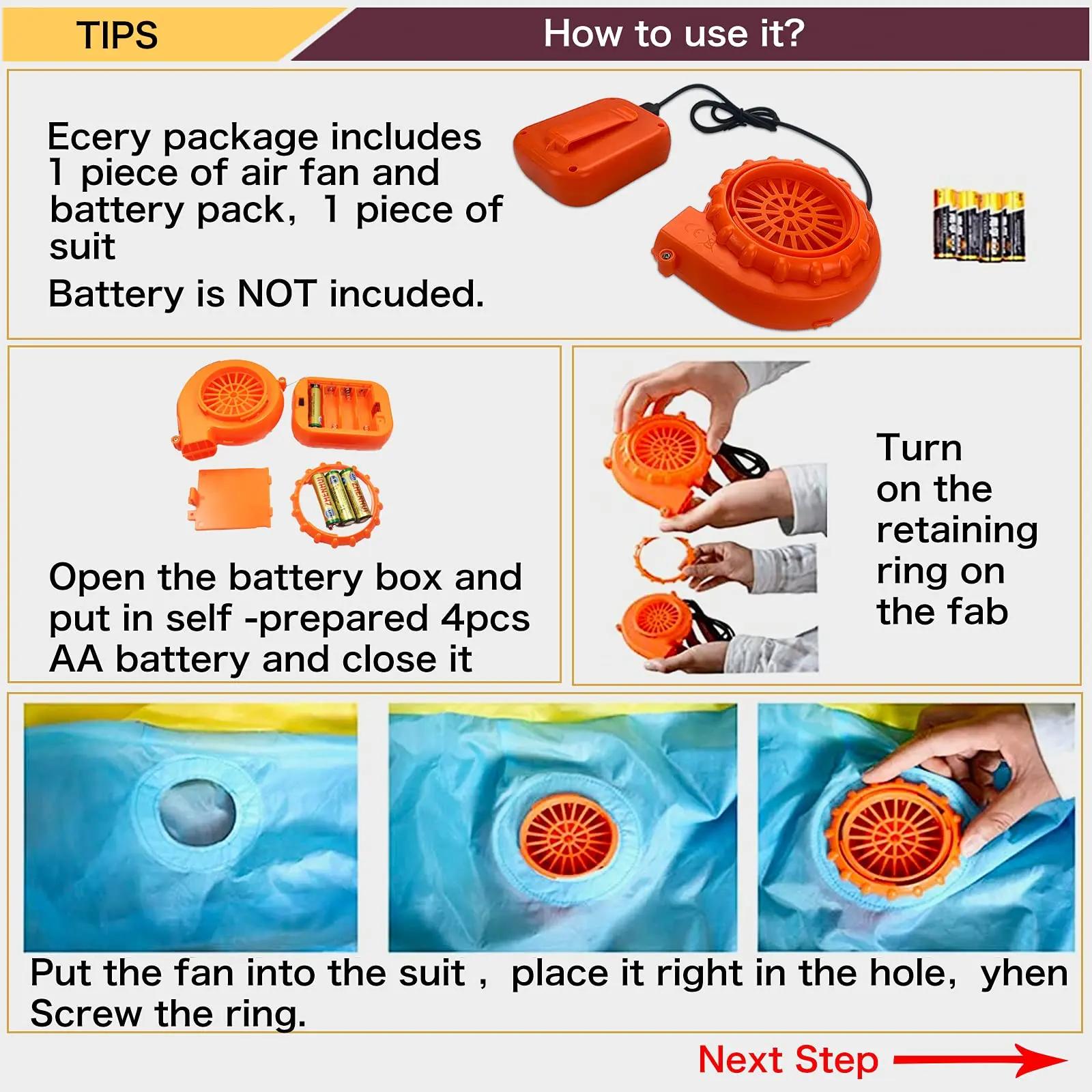 TIPS

How to use it?

Ecery package includes 1 piece of air fan and battery pack, 1 piece of suit

Battery is NOT incuded.

Open the battery box and put in self -prepared 4pcs AA battery and close it

Turn on the retaining ring on the fab

Put the fan into the suit , place it right in the hole, yhen Screw the ring.

Next Step