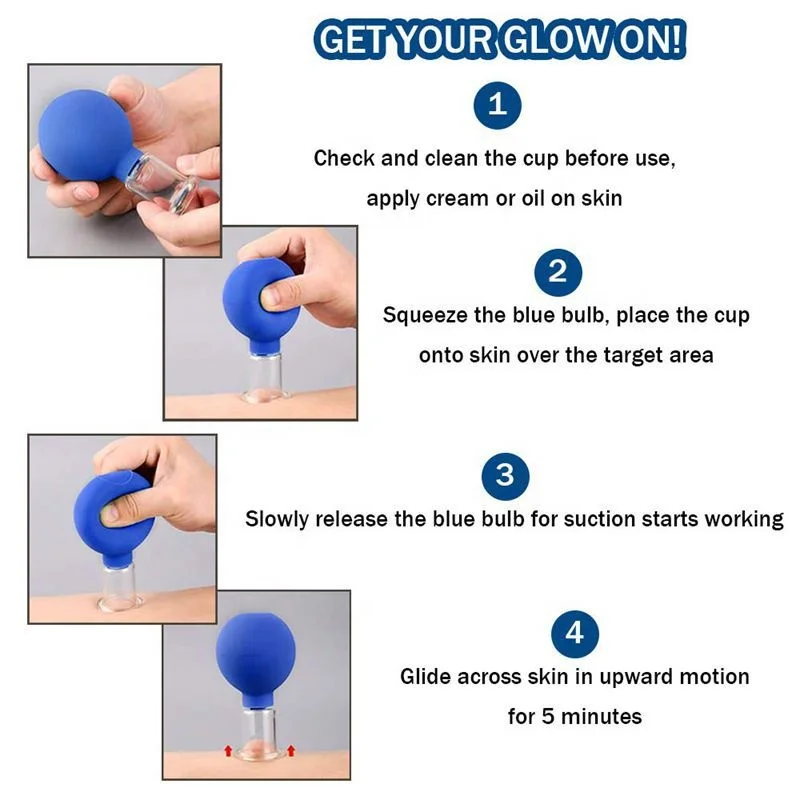 GET YOUR GLOW ON!

1

Check and clean the cup before use, apply cream or oil on skin

2

Squeeze the blue bulb, place the cup onto skin over the target area

3

Slowly release the blue bulb for suction starts working

4

Glide across skin in upward motion for 5 minutes