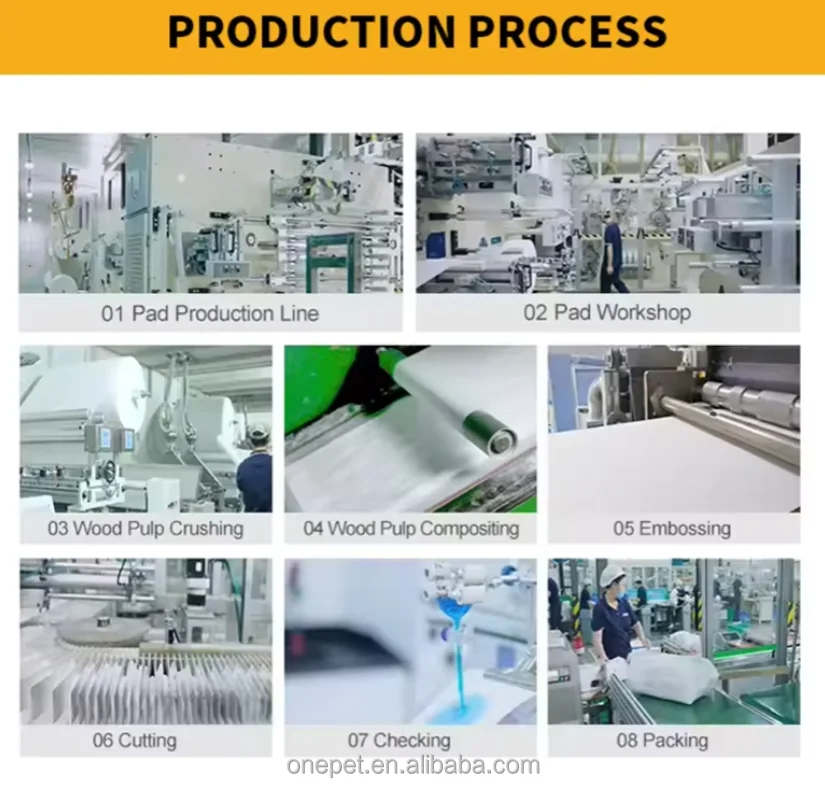 PRODUCTION PROCESS

01 Pad Production Line

02 Pad Workshop

03 Wood Pulp Crushing

04 Wood Pulp Compositing

05 Embossing

06 Cutting

07 Checking

08 Packing

onepet.en.alibaba.com