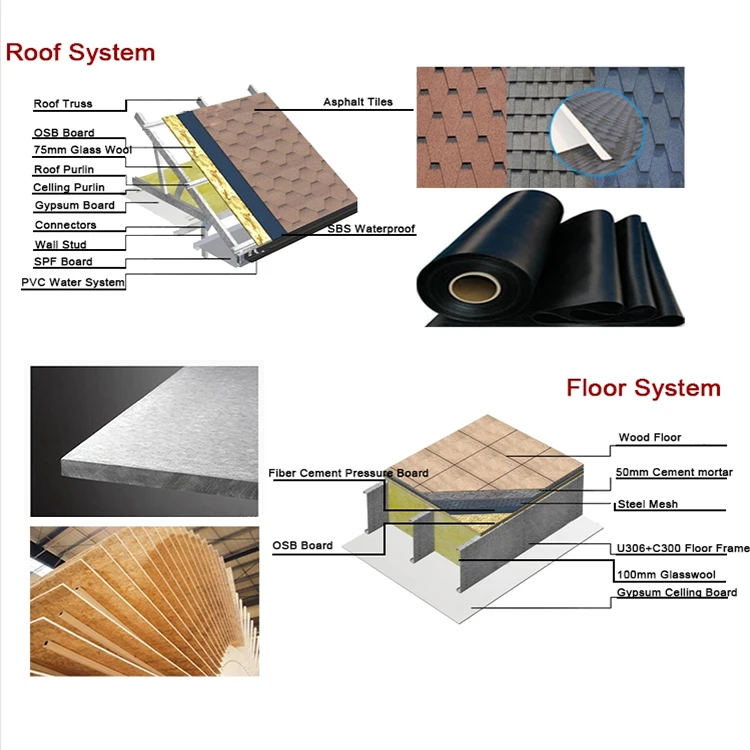 Roof System

Roof Truss
OSB Board
75mm Glass Wool
Roof Purlin
Celling Purlin
Gypsum Board
Connectors
Wall Stud
SPF Board
PVC Water System
Asphalt Tiles
SBS Waterproof

Floor System

Fiber Cement Pressure Board
OSB Board
Wood Floor
50mm Cement mortar
Steel Mesh
U306+C300 Floor Frame
100mm Glasswool
Gypsum Celling Board