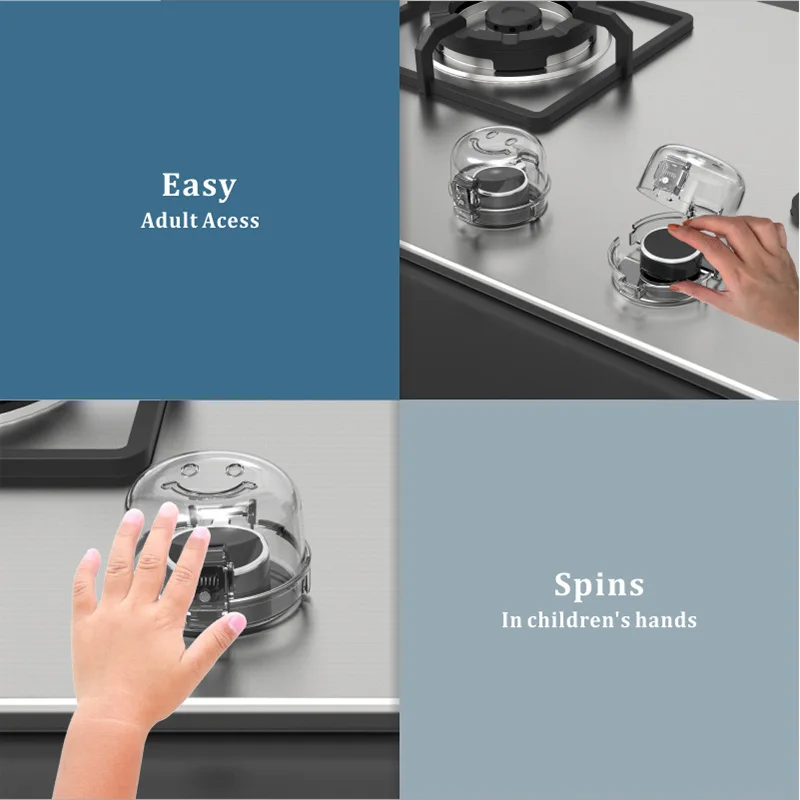 Easy
Adult Acess

Spins
In children's hands