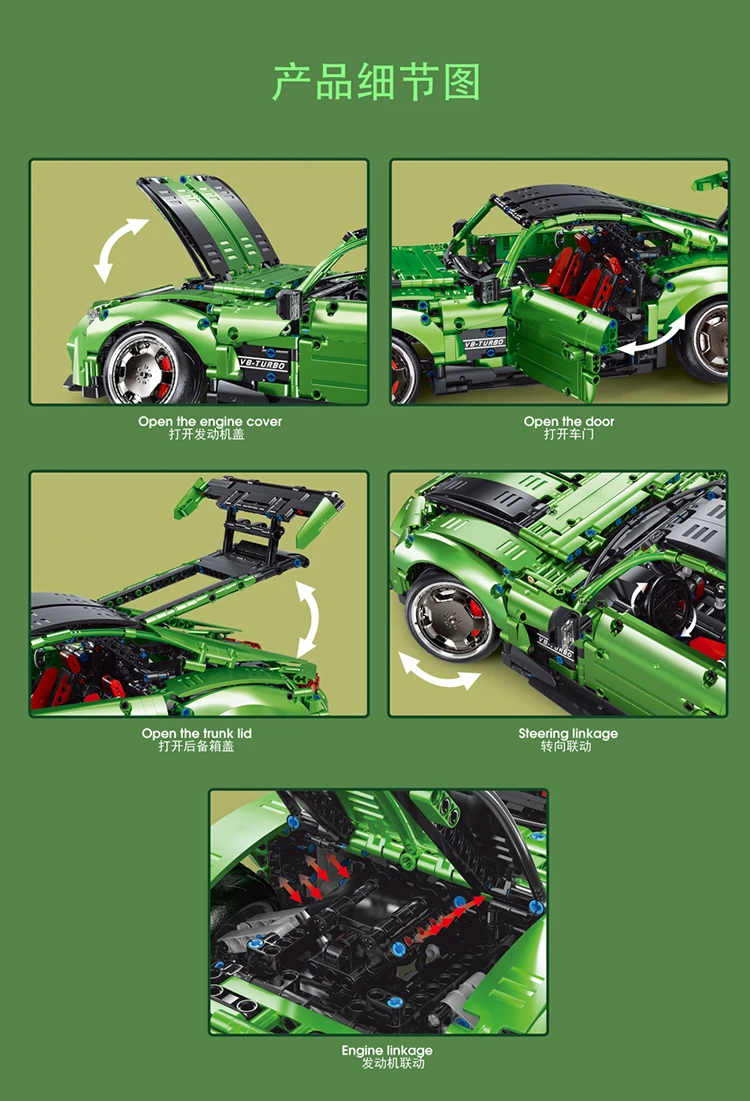 产品细节图

V8-TURBO

Open the engine cover
打开发动机盖

V8-TURBO

Open the door
打开车门

Open the trunk lid
打开后备箱盖

V8-TURBO

Steering linkage
转向联动

Engine linkage
发动机联动