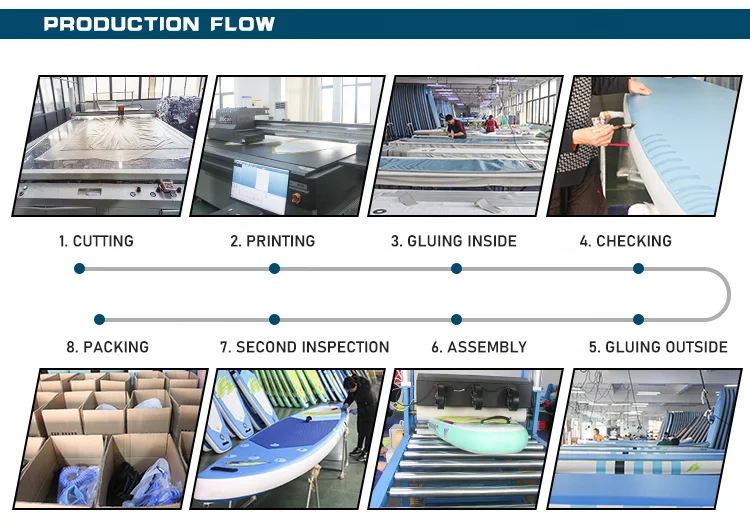 PRODUCTION FLOW

1. CUTTING

2. PRINTING

3. GLUING INSIDE

4. CHECKING

8. PACKING

7. SECOND INSPECTION

6. ASSEMBLY

5. GLUING OUTSIDE